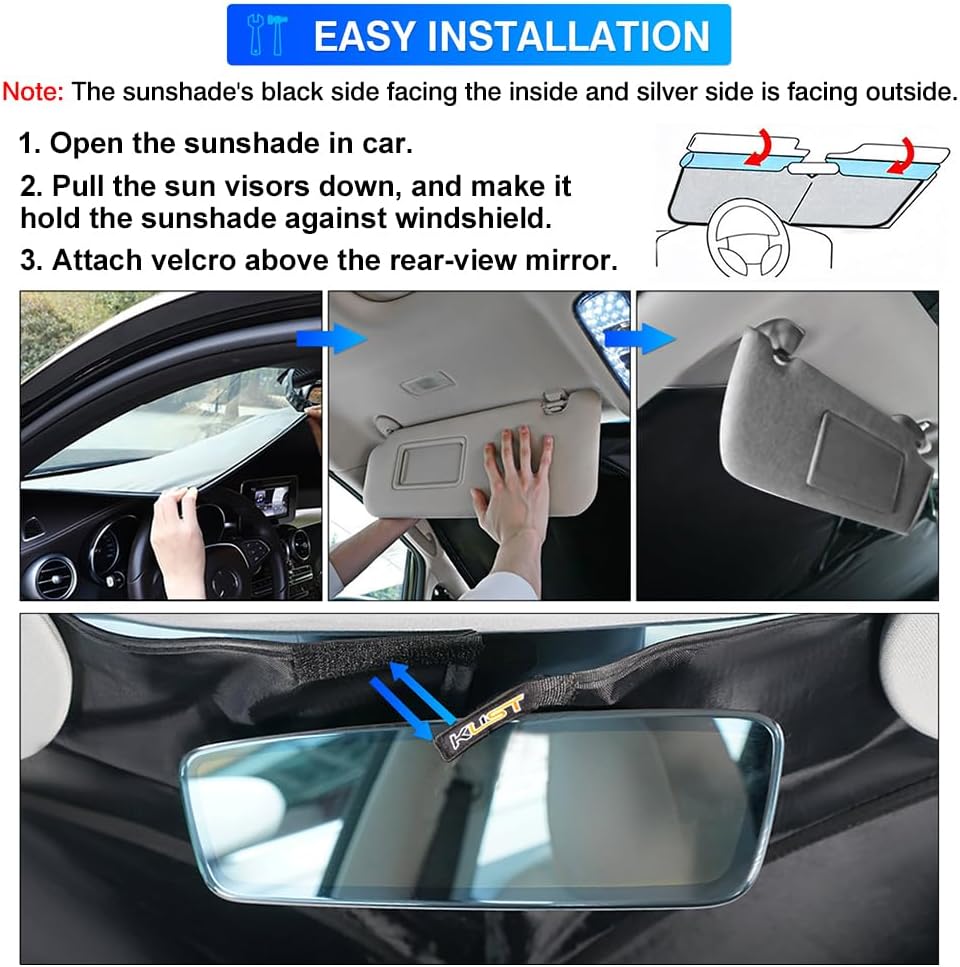 EASY INSTALLATION

Note: The sunshade's black side facing the inside and silver side is facing outside.

1. Open the sunshade in car.

2. Pull the sun visors down, and make it hold the sunshade against windshield.

3. Attach velcro above the rear-view mirror.

KUST