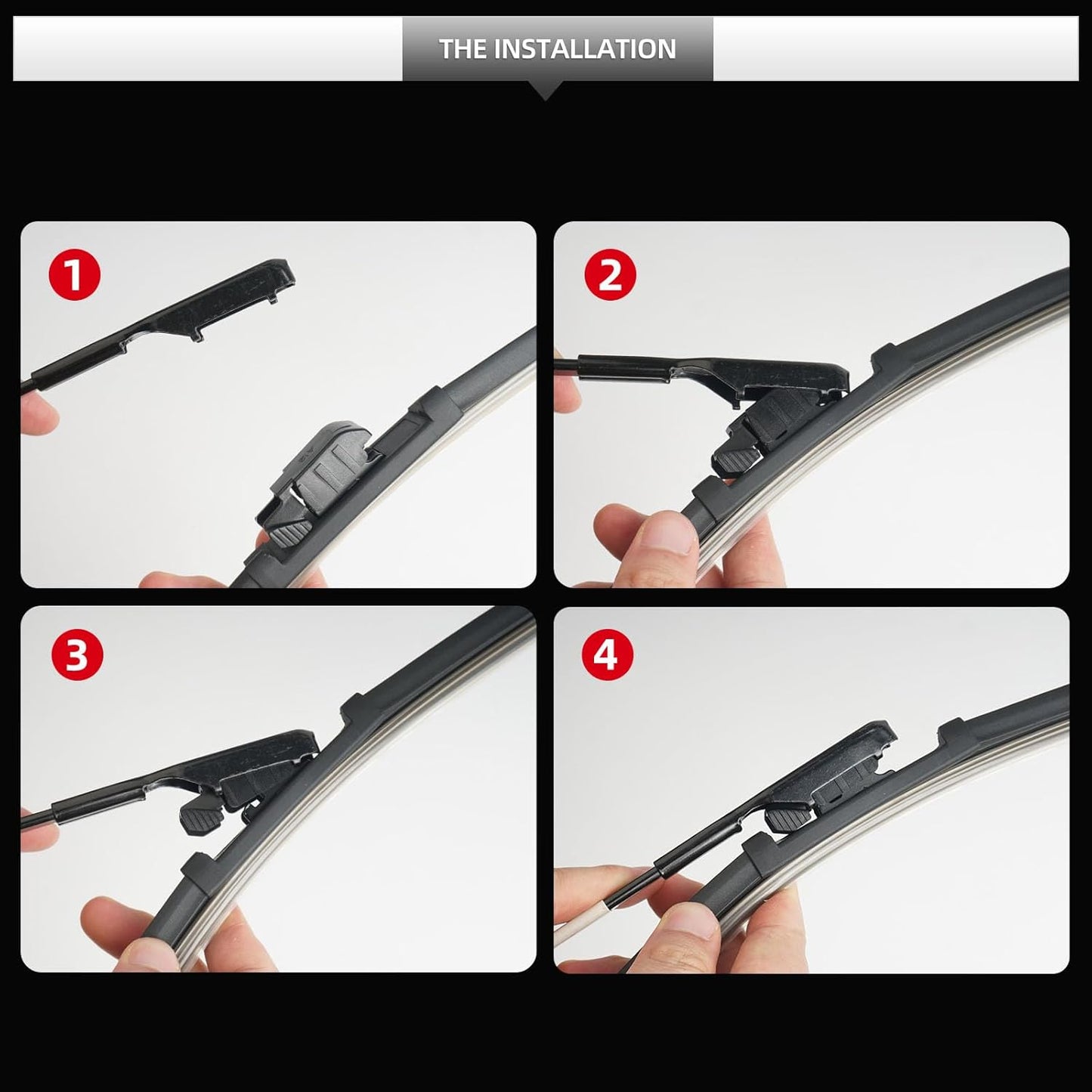 THE INSTALLATION

1

2

3

4