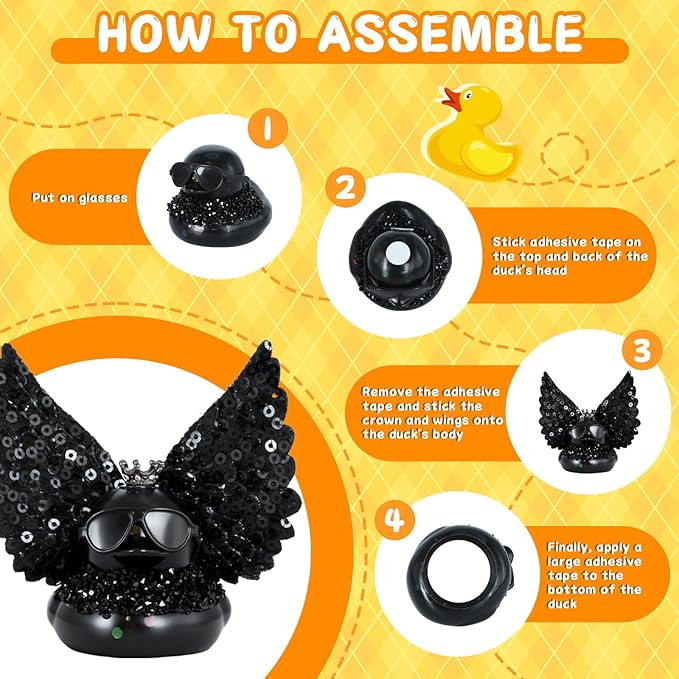 HOW TO ASSEMBLE

1

Put on glasses

2

Stick adhesive tape on the top and back of the duck's head

3

Remove the adhesive tape and stick the crown and wings onto the duck's body

4

Finally, apply a large adhesive tape to the bottom of the duck