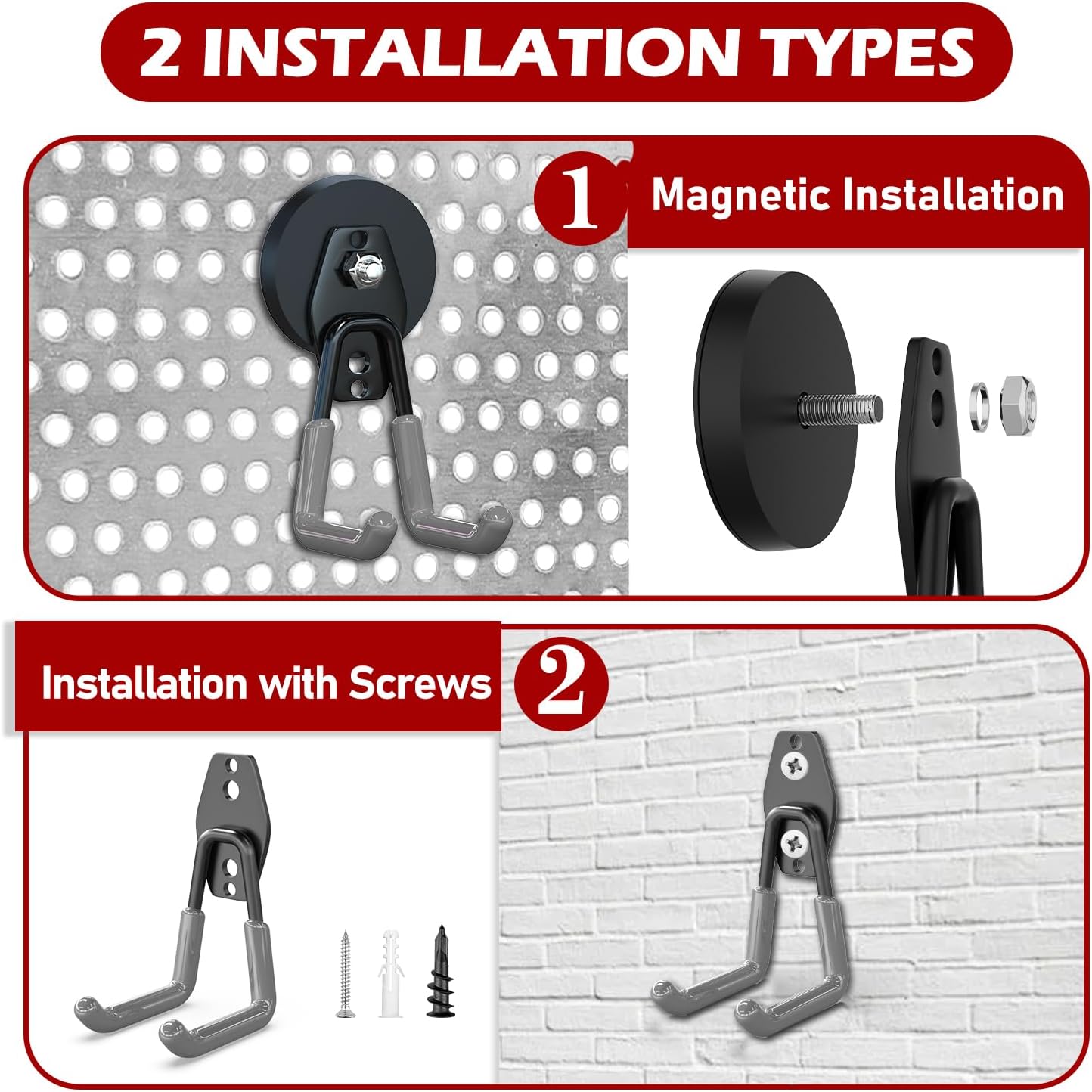 2 INSTALLATION TYPES

1 Magnetic Installation

Installation with Screws 2