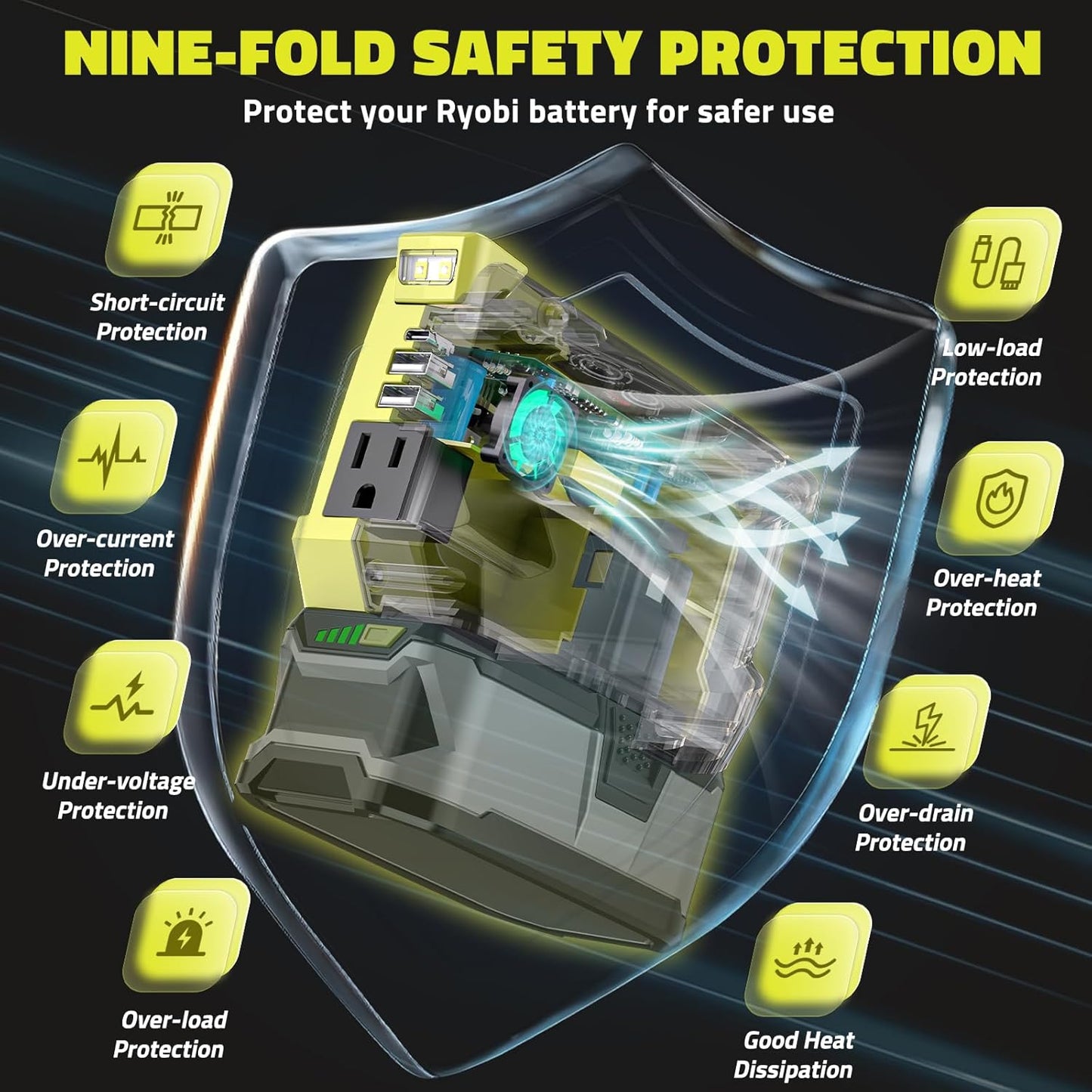 NINE-FOLD SAFETY PROTECTION

Protect your Ryobi battery for safer use

Short-circuit Protection

Over-current Protection

Under-voltage Protection

Over-load Protection

Low-load Protection

Over-heat Protection

Over-drain Protection

Good Heat Dissipation