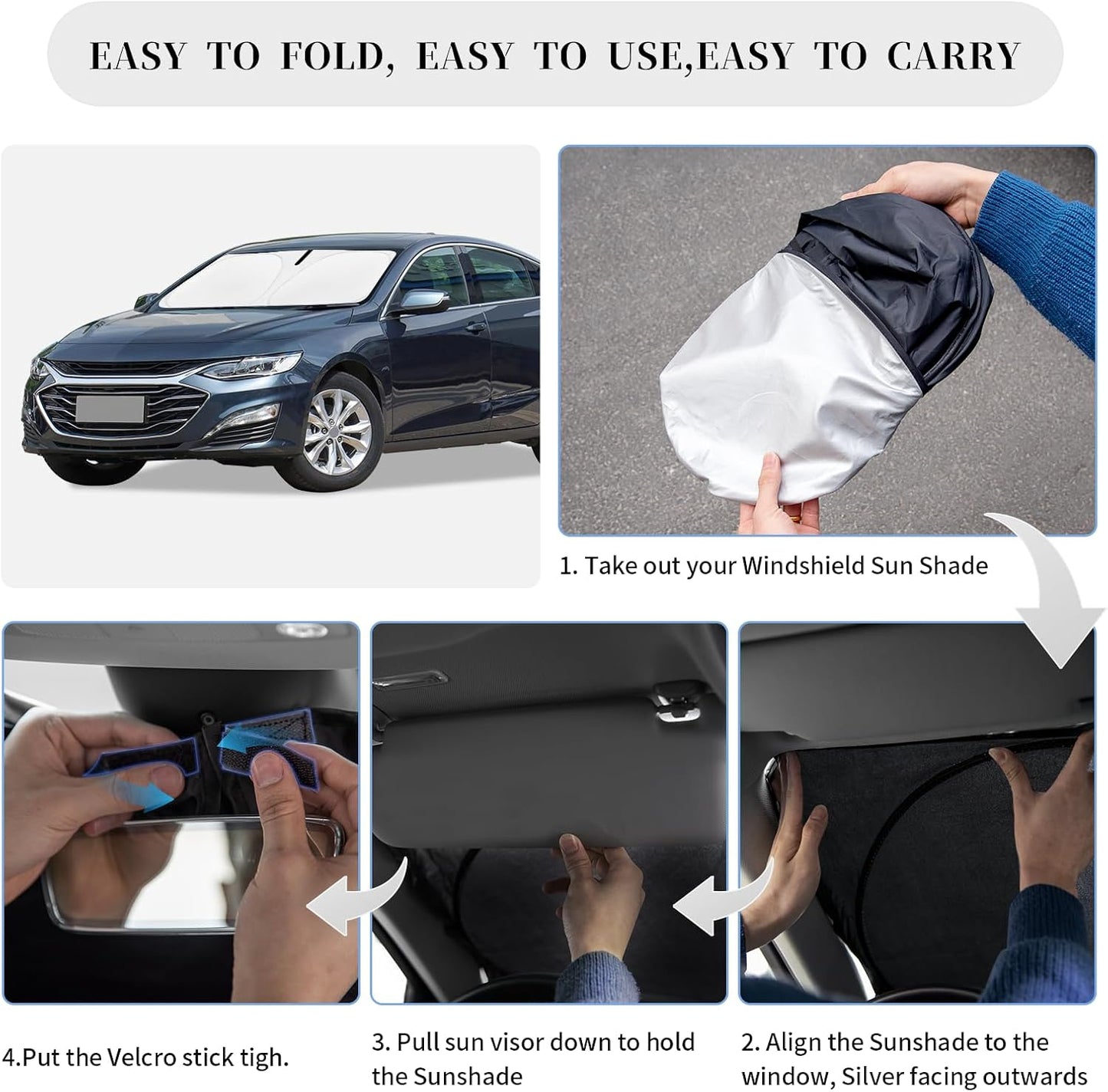 EASY TO FOLD, EASY TO USE,EASY TO CARRY

1. Take out your Windshield Sun Shade

4.Put the Velcro stick tigh.

3. Pull sun visor down to hold the Sunshade

2. Align the Sunshade to the window, Silver facing outwards