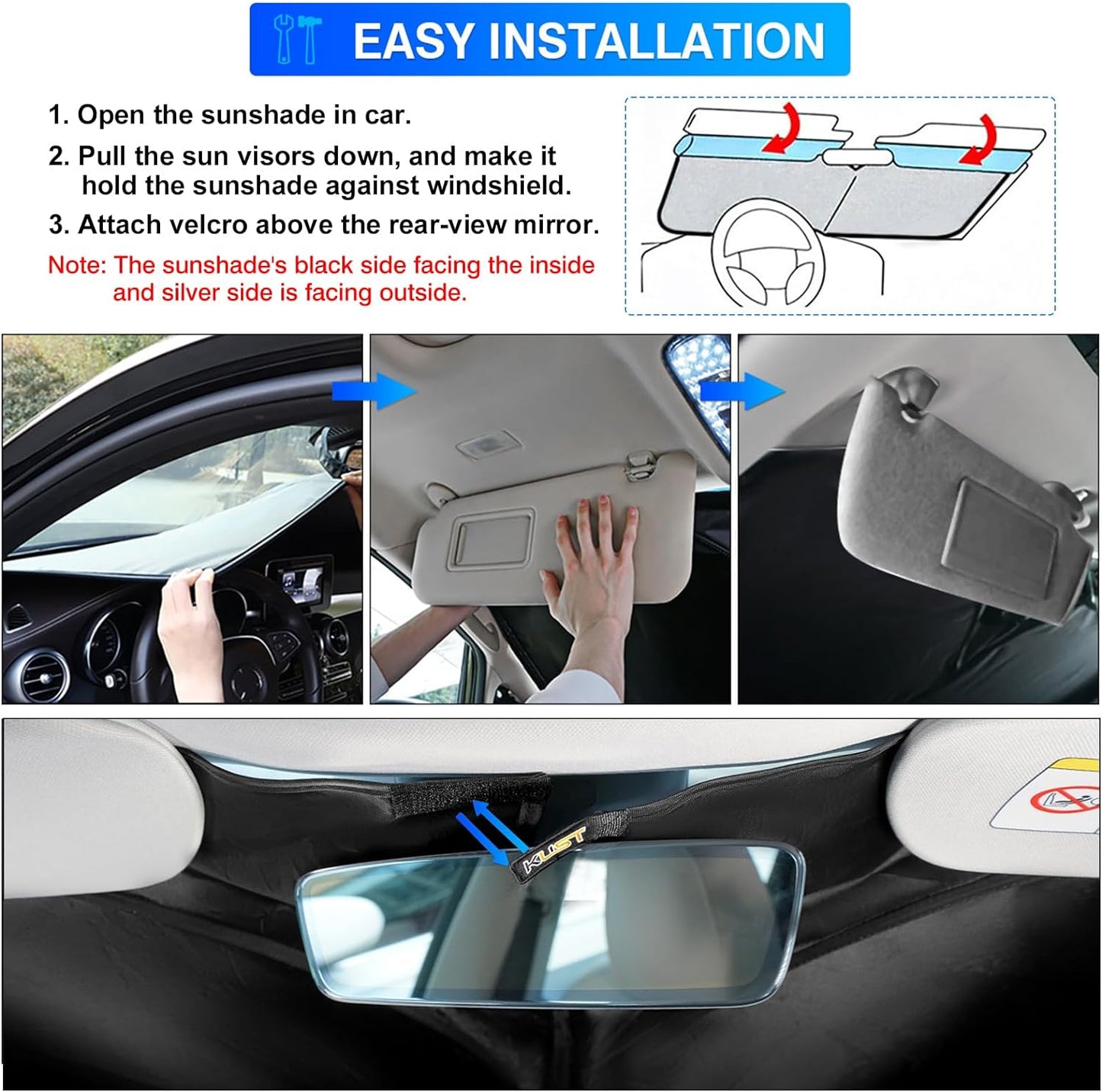 EASY INSTALLATION

1. Open the sunshade in car.

2. Pull the sun visors down, and make it hold the sunshade against windshield.

3. Attach velcro above the rear-view mirror.

Note: The sunshade's black side facing the inside and silver side is facing outside.

KUST