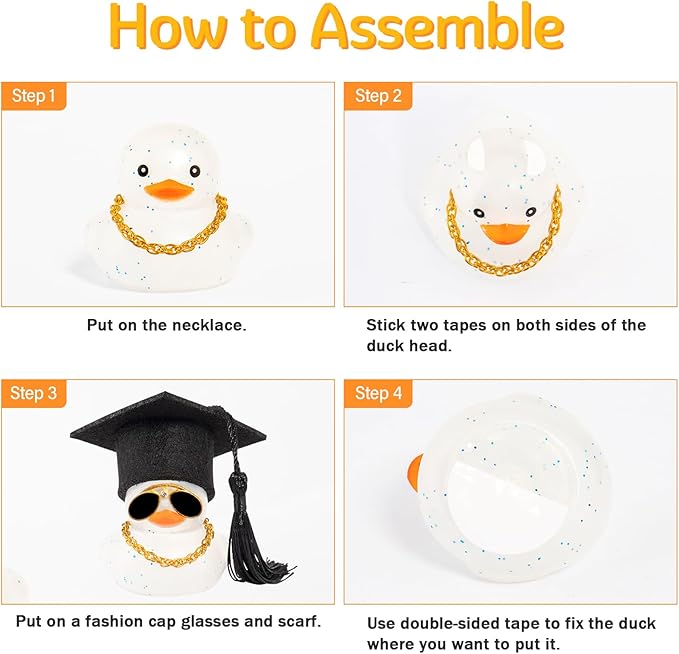 How to Assemble

Step 1

Put on the necklace.

Step 2

Stick two tapes on both sides of the duck head.

Step 3

Put on a fashion cap glasses and scarf.

Step 4

Use double-sided tape to fix the duck where you want to put it.