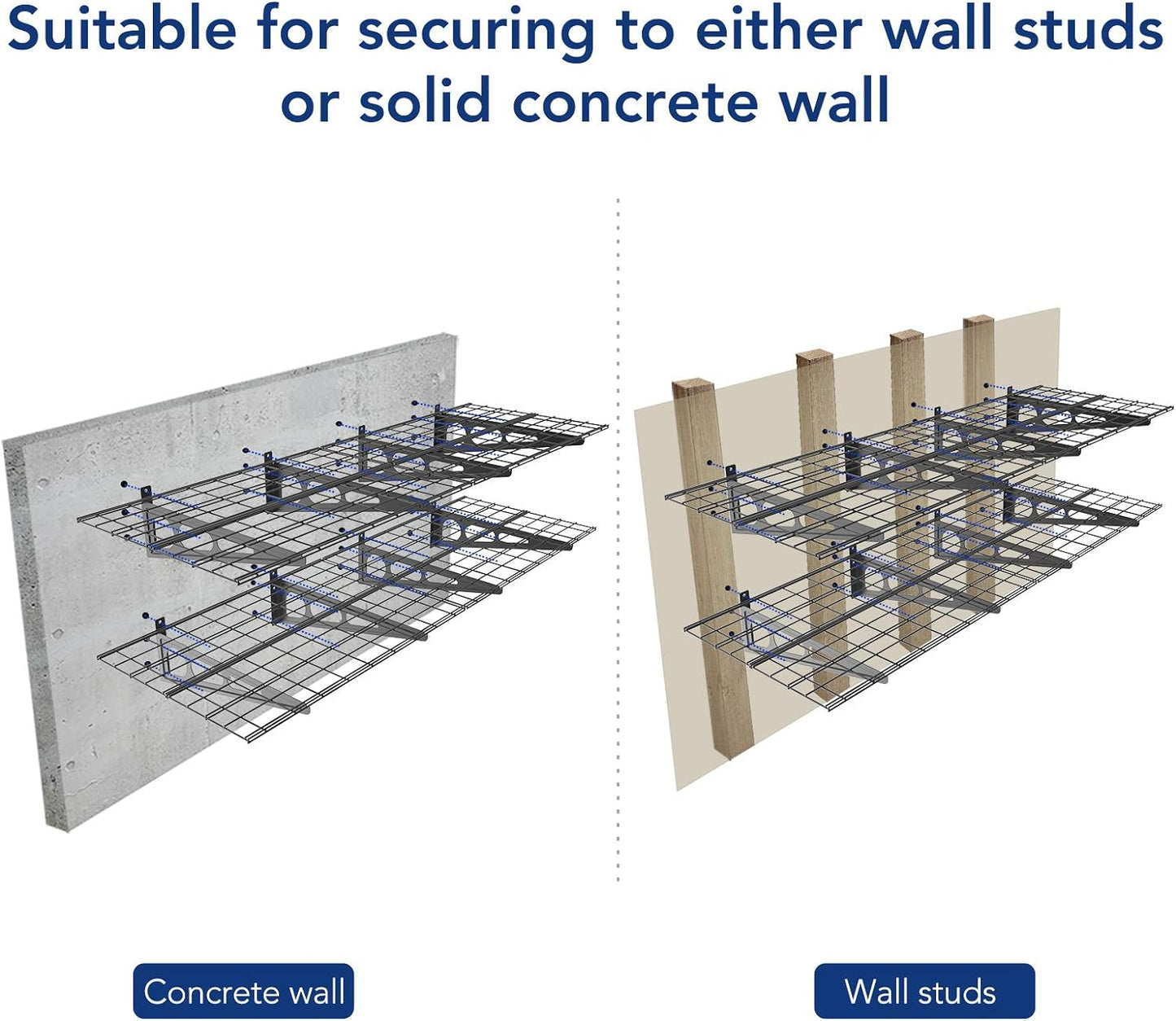 Suitable for securing to either wall studs or solid concrete wall

Concrete wall

Wall studs