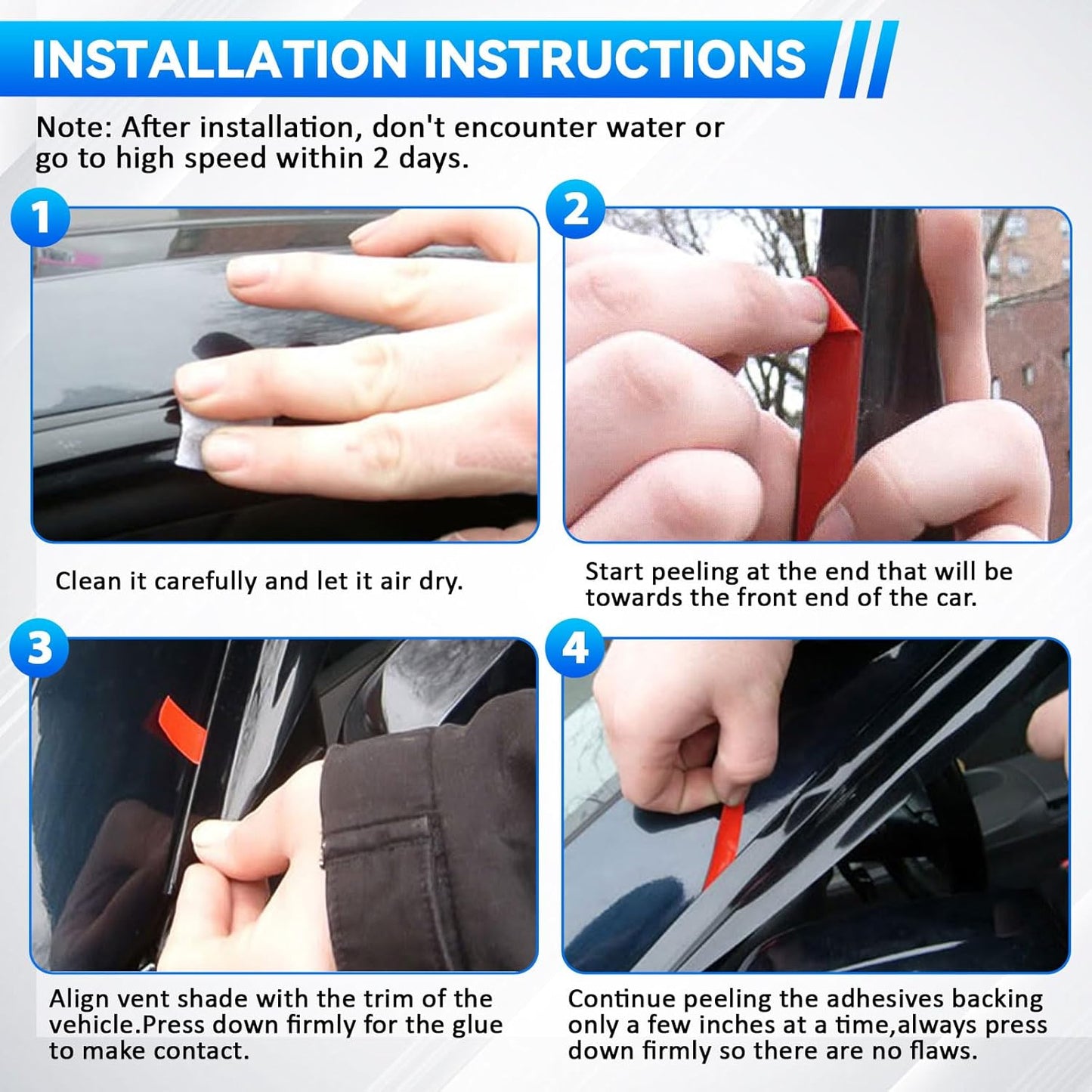 INSTALLATION INSTRUCTIONS

Note: After installation, don't encounter water or go to high speed within 2 days.

1

Clean it carefully and let it air dry.

2

Start peeling at the end that will be towards the front end of the car.

3

Align vent shade with the trim of the vehicle.Press down firmly for the glue to make contact.

4

Continue peeling the adhesives backing only a few inches at a time,always press down firmly so there are no flaws.