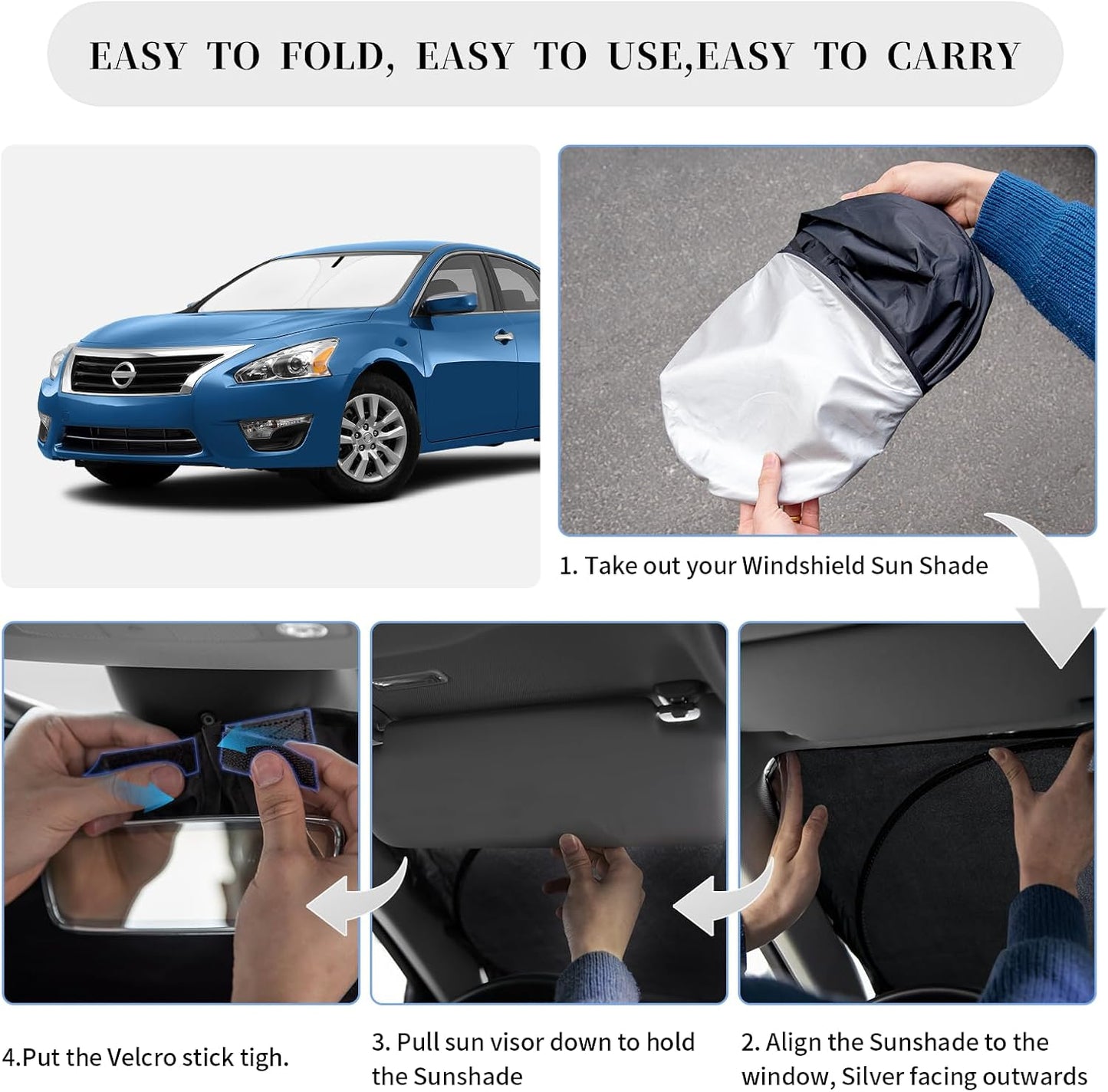 EASY TO FOLD, EASY TO USE,EASY TO CARRY

1. Take out your Windshield Sun Shade

4.Put the Velcro stick tigh.

3. Pull sun visor down to hold the Sunshade

2. Align the Sunshade to the window, Silver facing outwards