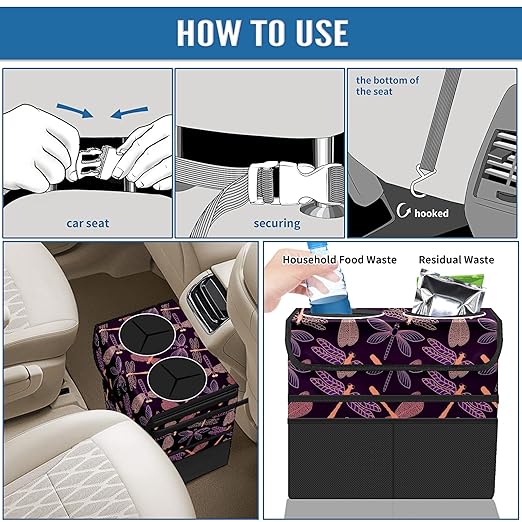 HOW TO USE

car seat

securing

the bottom of the seat

hooked

Household Food Waste

Residual Waste