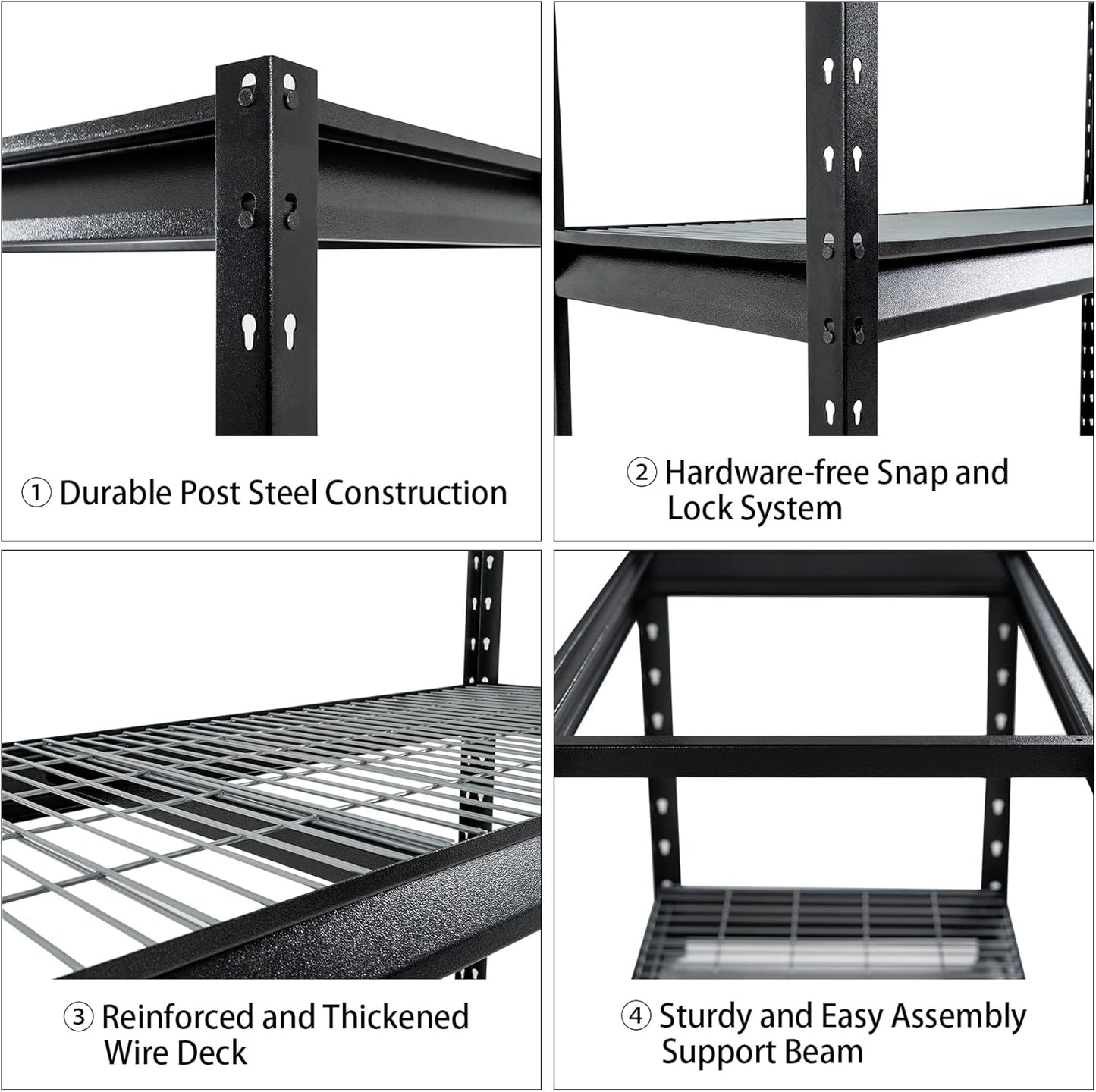 ① Durable Post Steel Construction

② Hardware-free Snap and Lock System

③ Reinforced and Thickened Wire Deck

④ Sturdy and Easy Assembly Support Beam