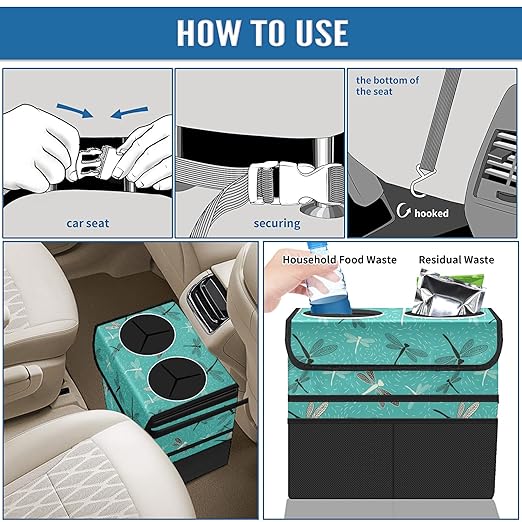 HOW TO USE

car seat

securing

the bottom of the seat

hooked

Household Food Waste

Residual Waste