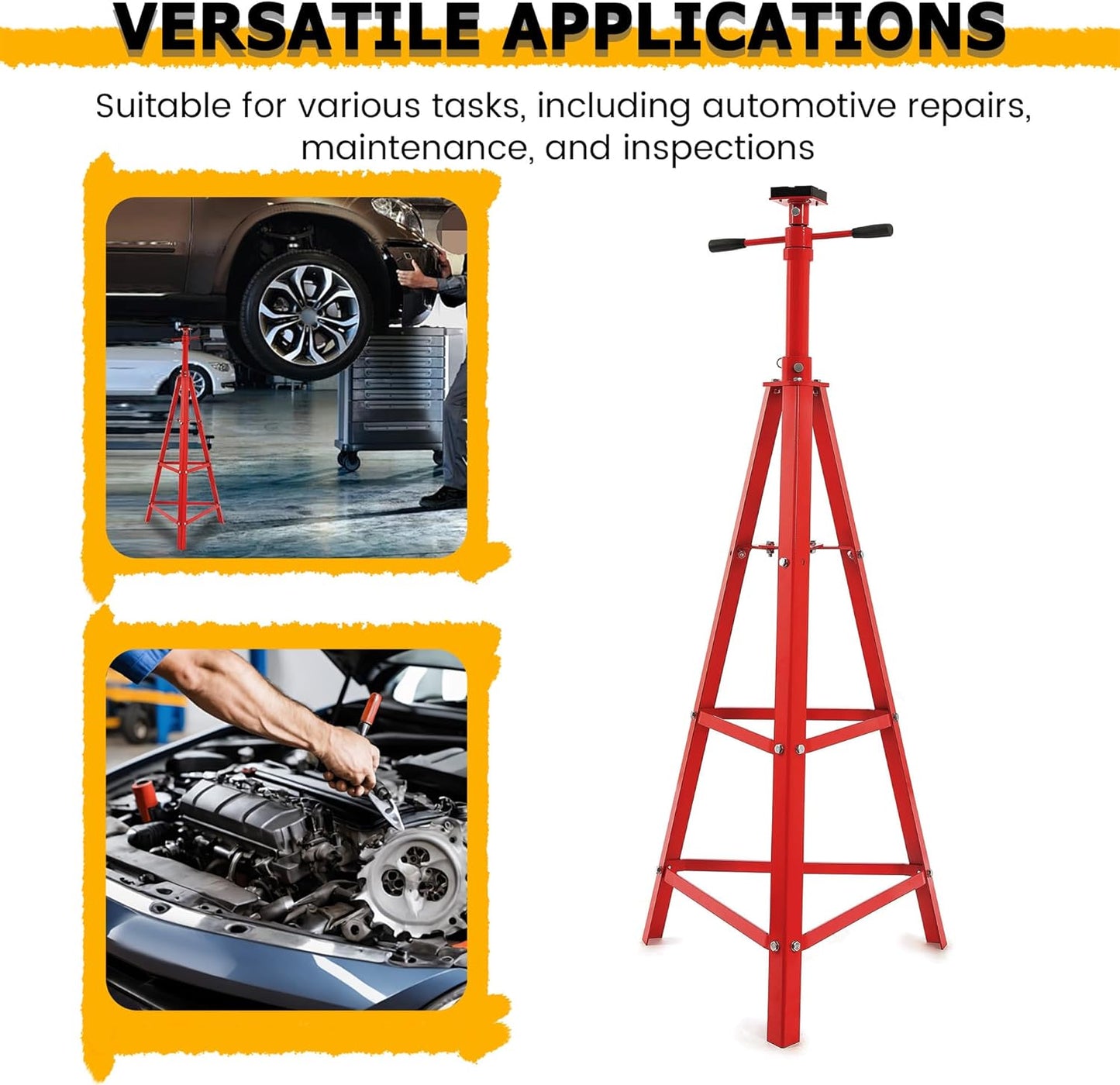 VERSATILE APPLICATIONS

Suitable for various tasks, including automotive repairs, maintenance, and inspections