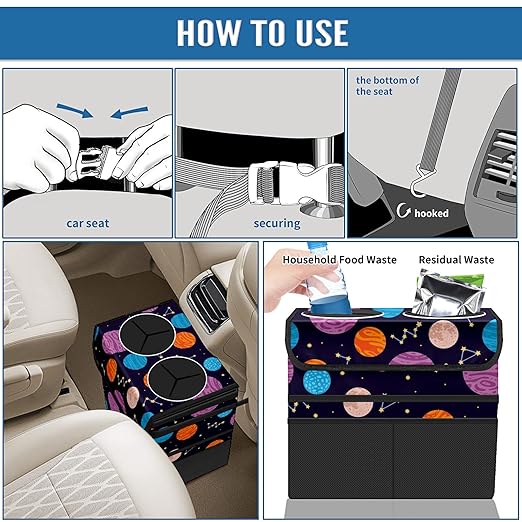 HOW TO USE

car seat

securing

the bottom of the seat

hooked

Household Food Waste

Residual Waste