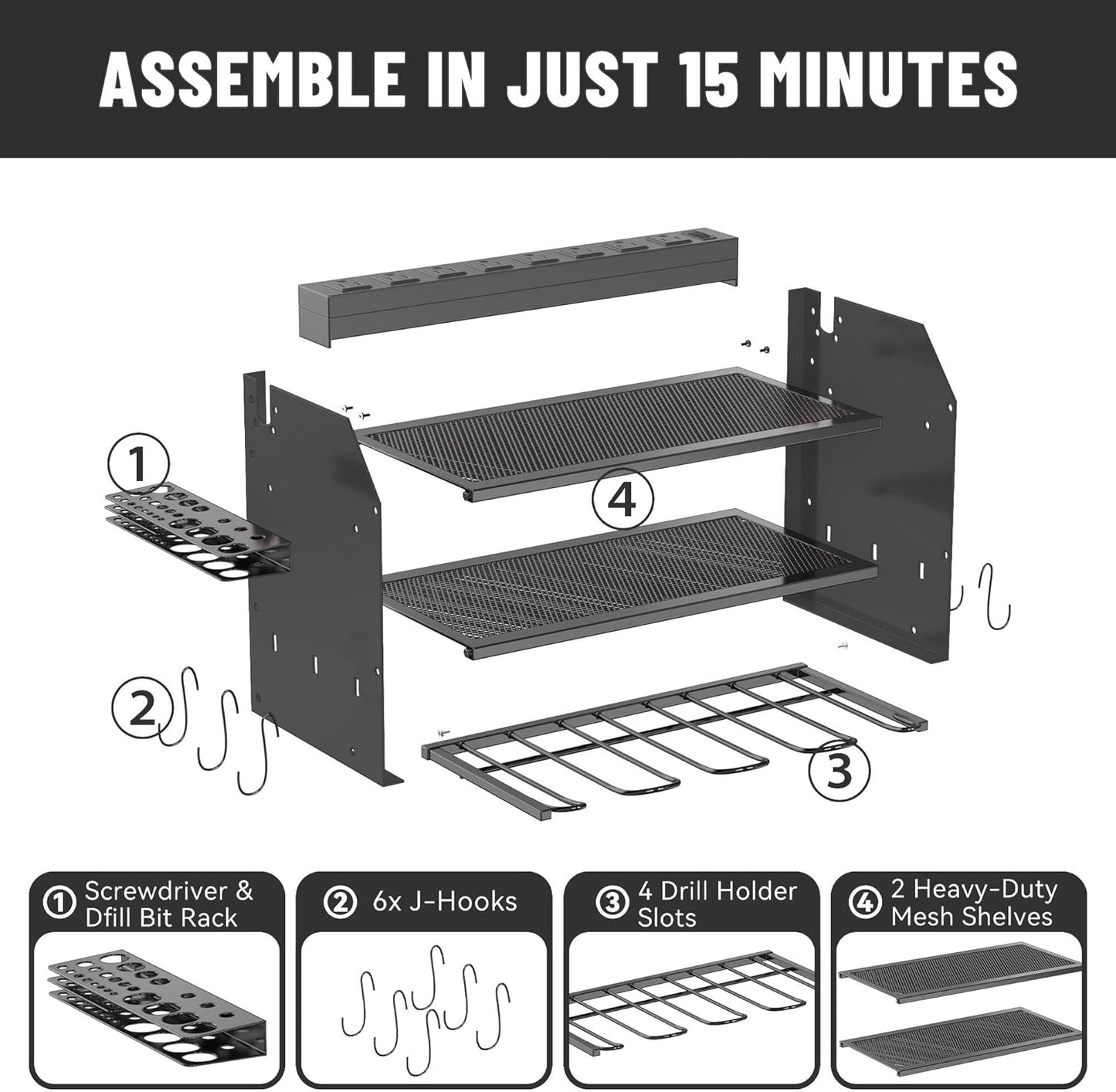 ASSEMBLE IN JUST 15 MINUTES

1

4

2

3

① Screwdriver & Dfill Bit Rack

② 6x J-Hooks

③ 4 Drill Holder Slots

④ 2 Heavy-Duty Mesh Shelves