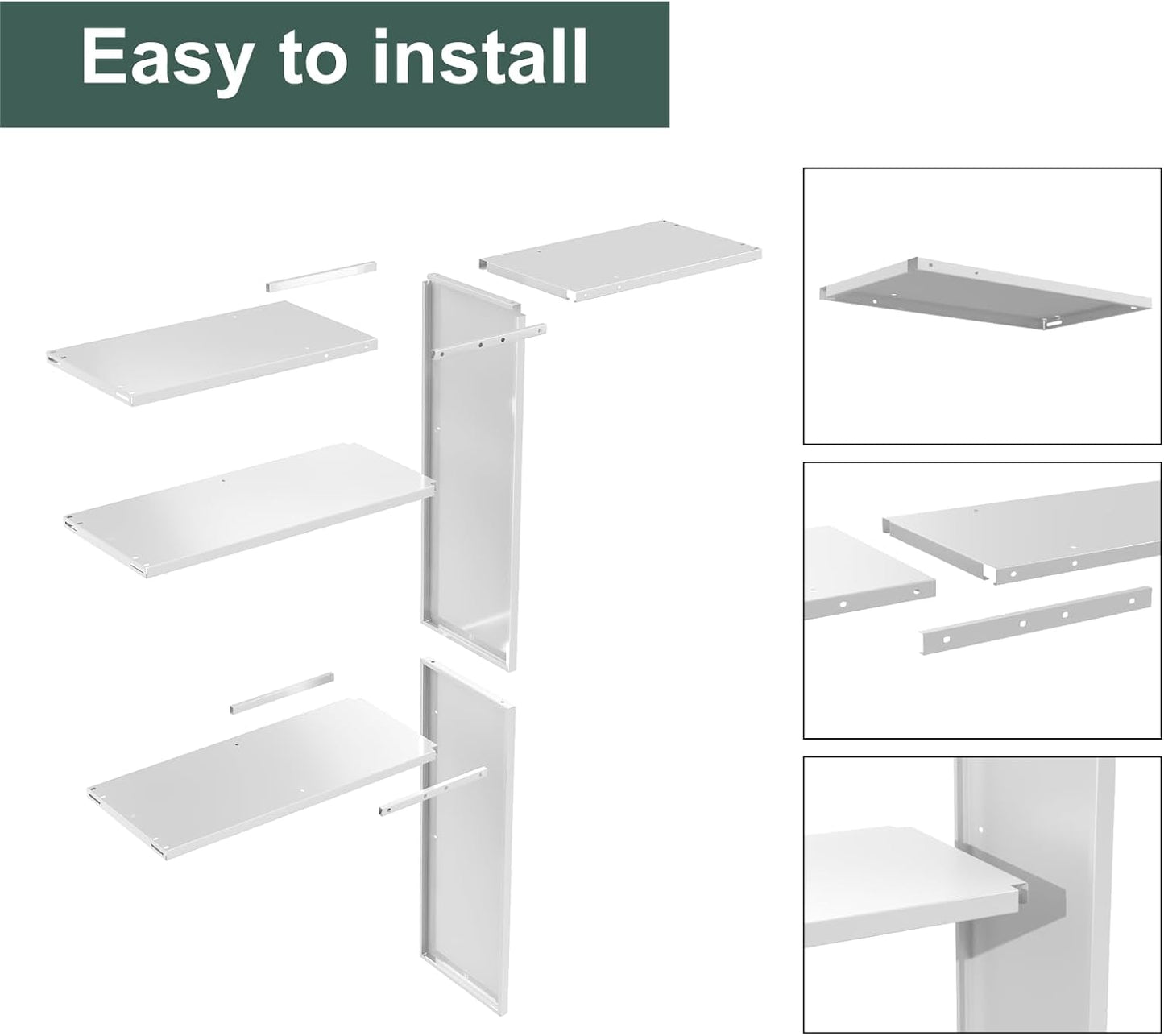 Easy to install