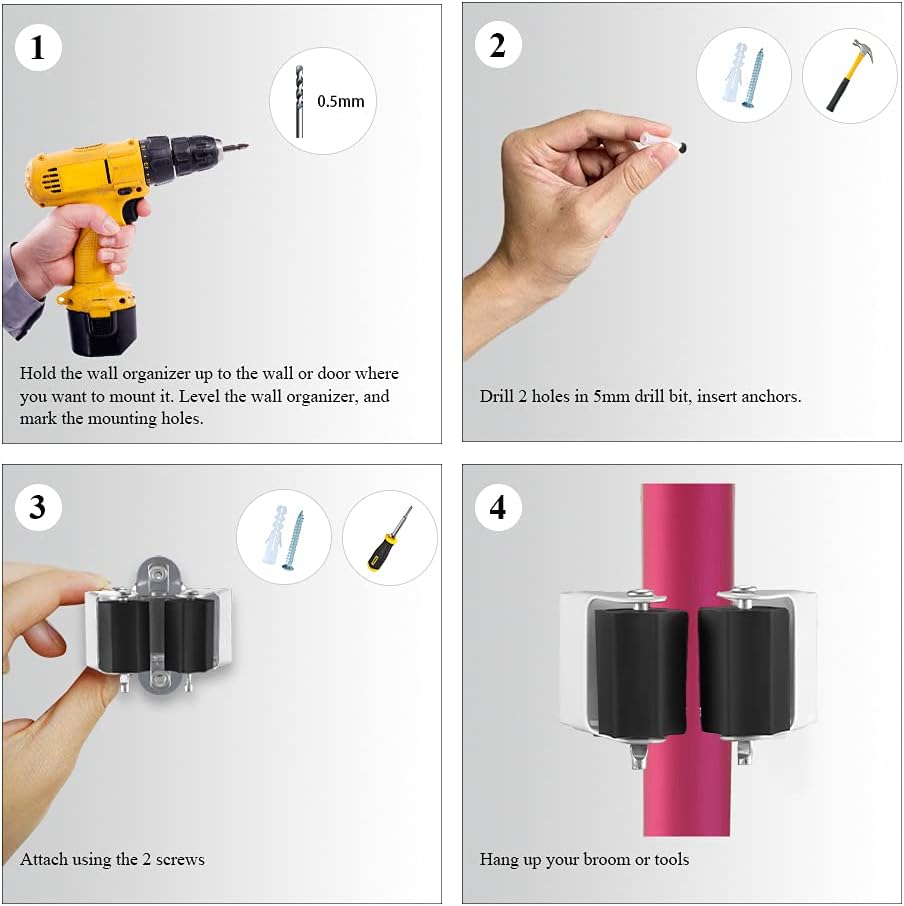 1

0.5mm

Hold the wall organizer up to the wall or door where you want to mount it. Level the wall organizer, and mark the mounting holes.

2

Drill 2 holes in 5mm drill bit, insert anchors.

3

Attach using the 2 screws

4

Hang up your broom or tools