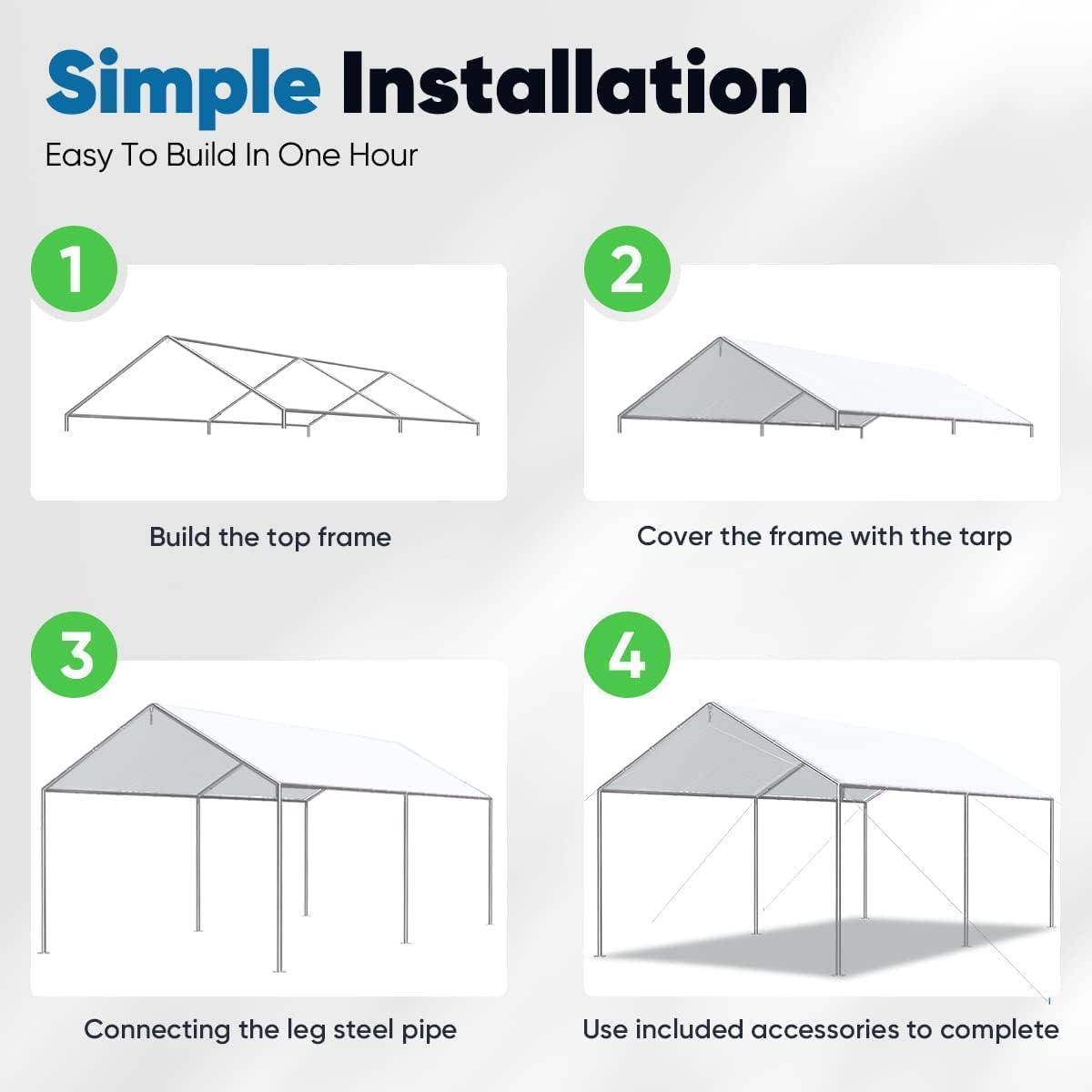 Simple Installation
Easy To Build In One Hour

1
Build the top frame

2
Cover the frame with the tarp

3
Connecting the leg steel pipe

4
Use included accessories to complete