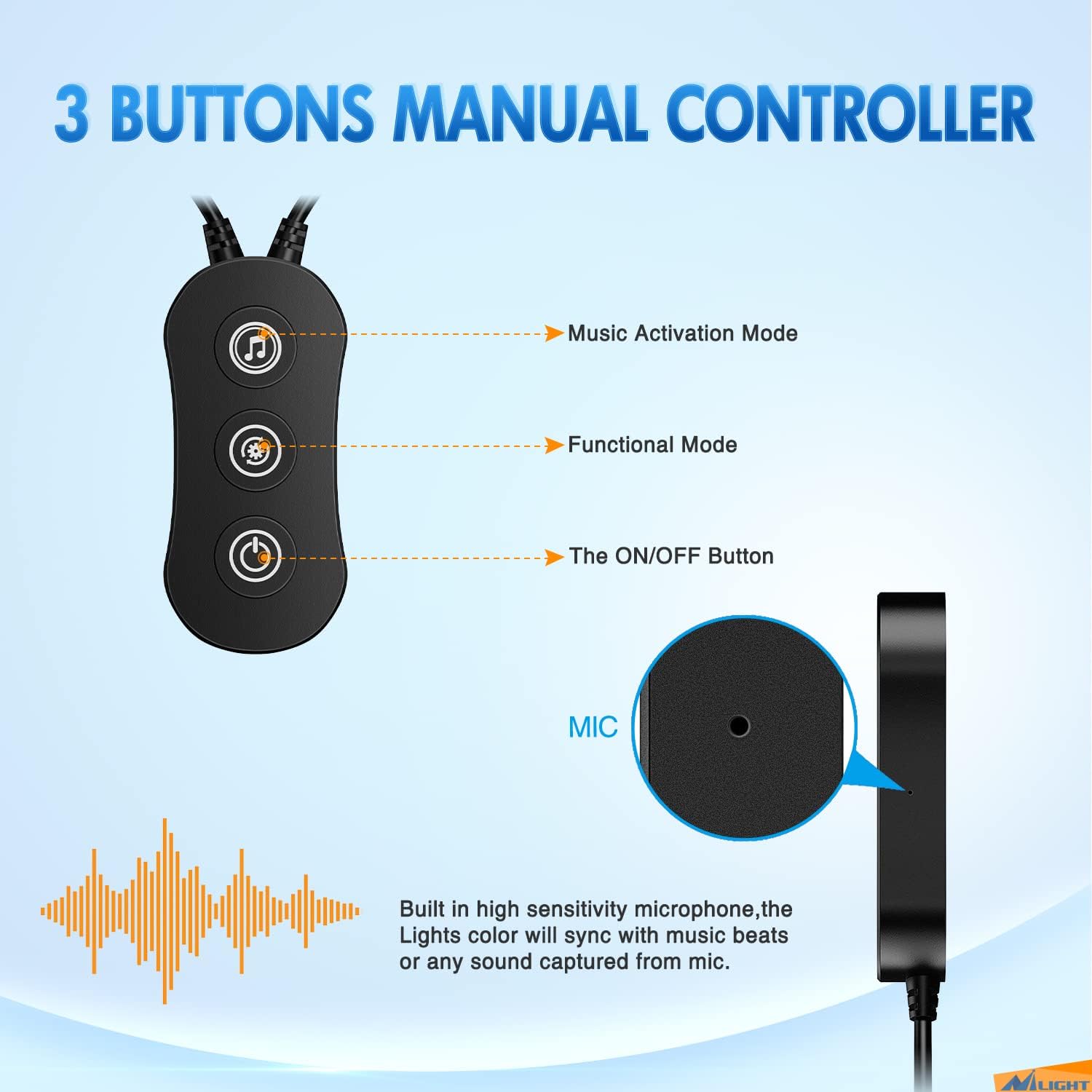 3 BUTTONS MANUAL CONTROLLER

Music Activation Mode

Functional Mode

The ON/OFF Button

MIC

Built in high sensitivity microphone,the Lights color will sync with music beats or any sound captured from mic.

NLIGHT