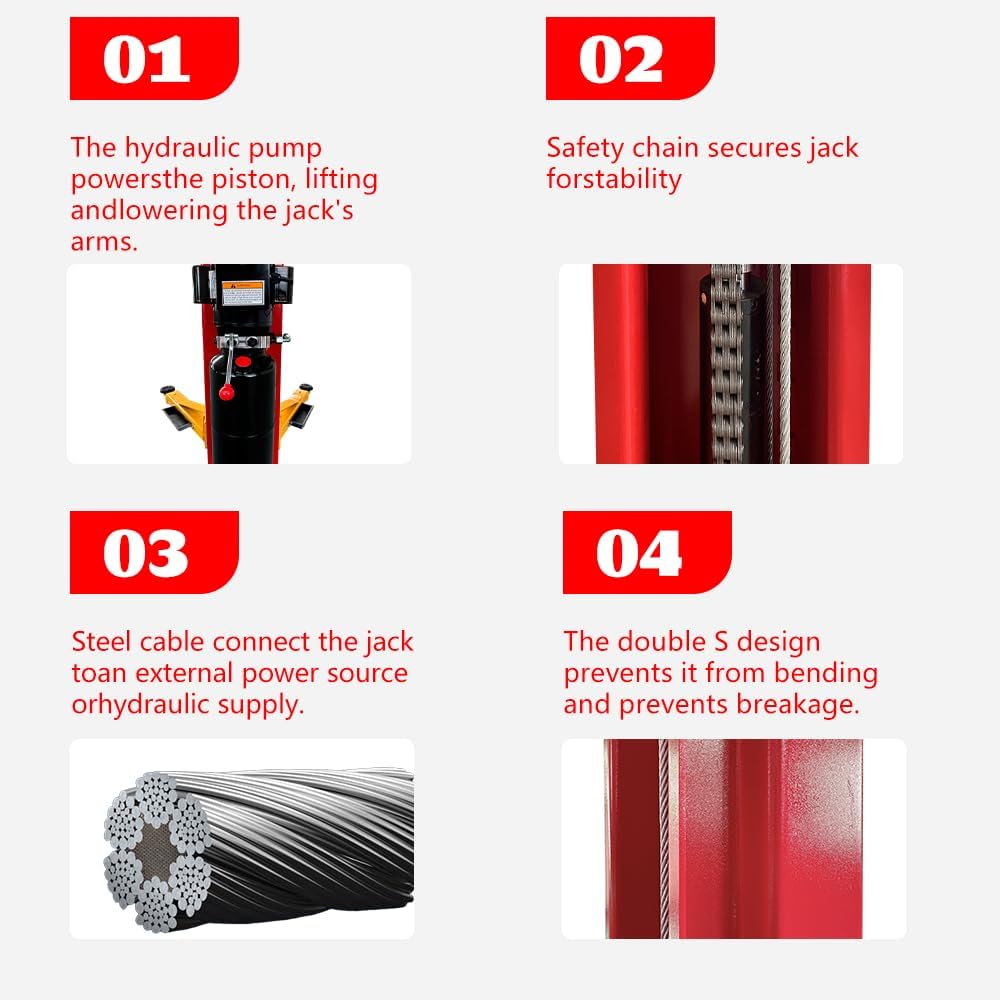 01

The hydraulic pump powersthe piston, lifting andlowering the jack's arms.

02

Safety chain secures jack forstability

03

Steel cable connect the jack toan external power source orhydraulic supply.

04

The double S design prevents it from bending and prevents breakage.