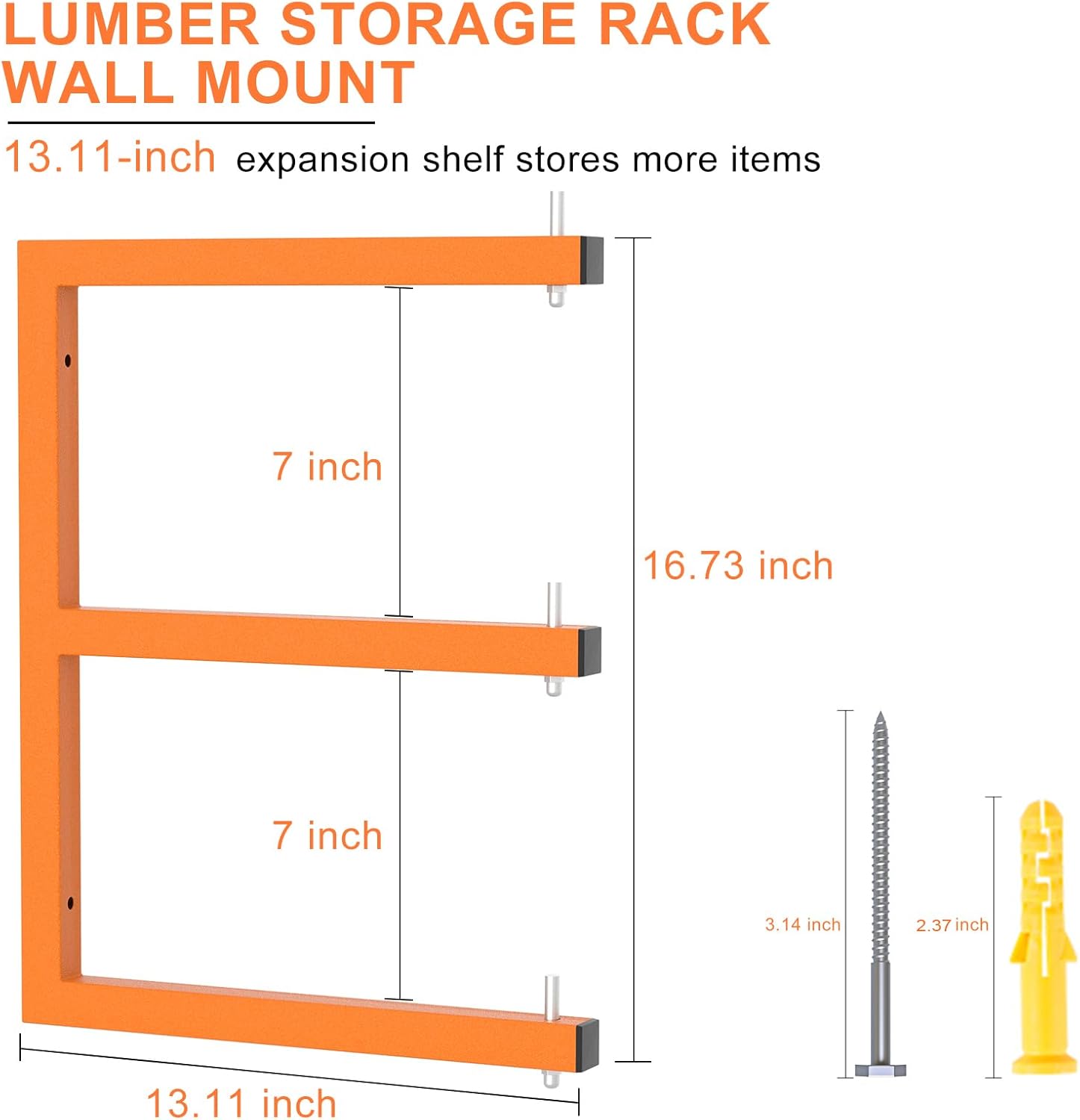 LUMBER STORAGE RACK WALL MOUNT

13.11-inch expansion shelf stores more items

7 inch

16.73 inch

7 inch

3.14 inch

2.37 inch

13.11 inch