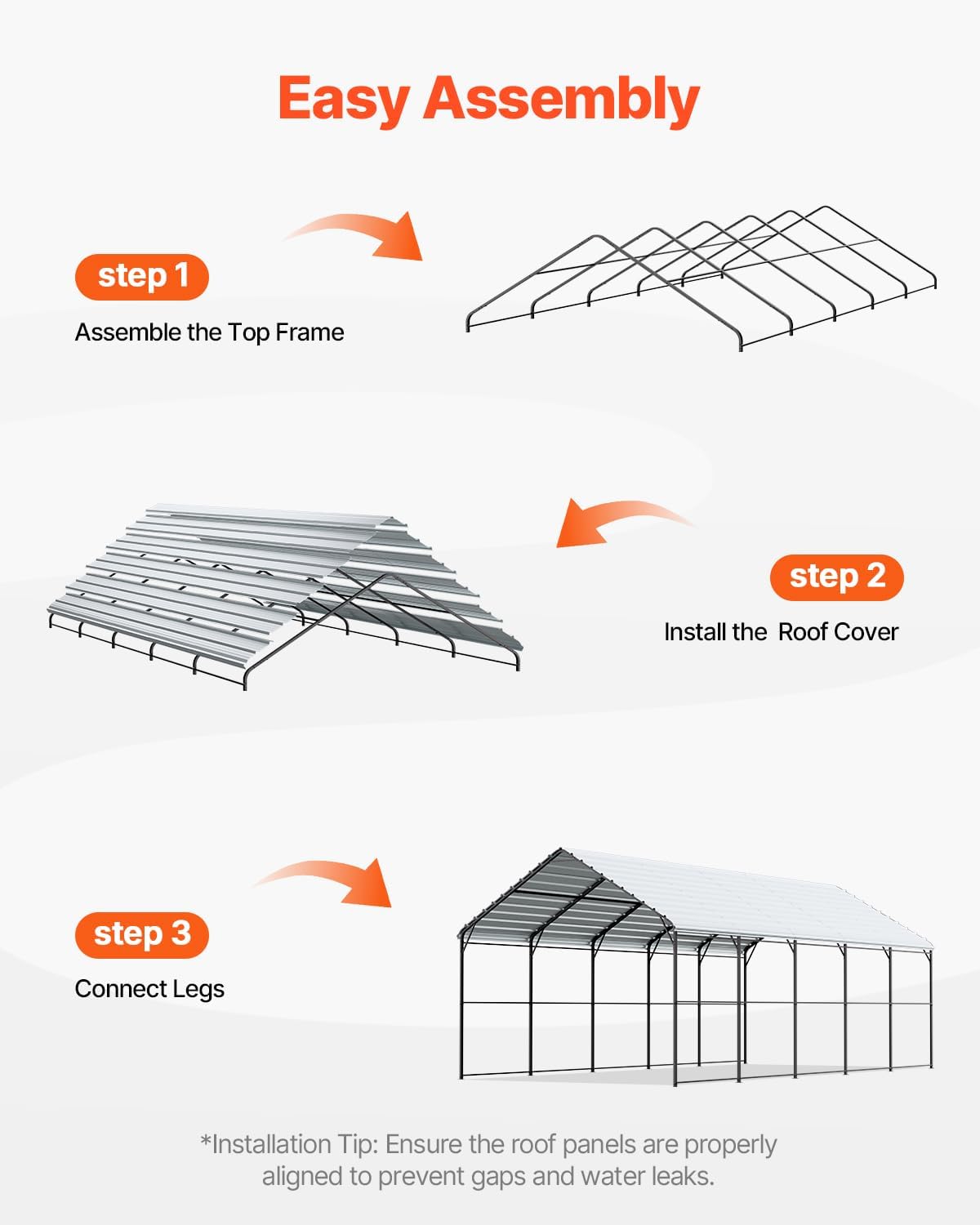 Easy Assembly

step 1

Assemble the Top Frame

step 2

Install the  Roof Cover

step 3

Connect Legs

*Installation Tip: Ensure the roof panels are properly aligned to prevent gaps and water leaks.