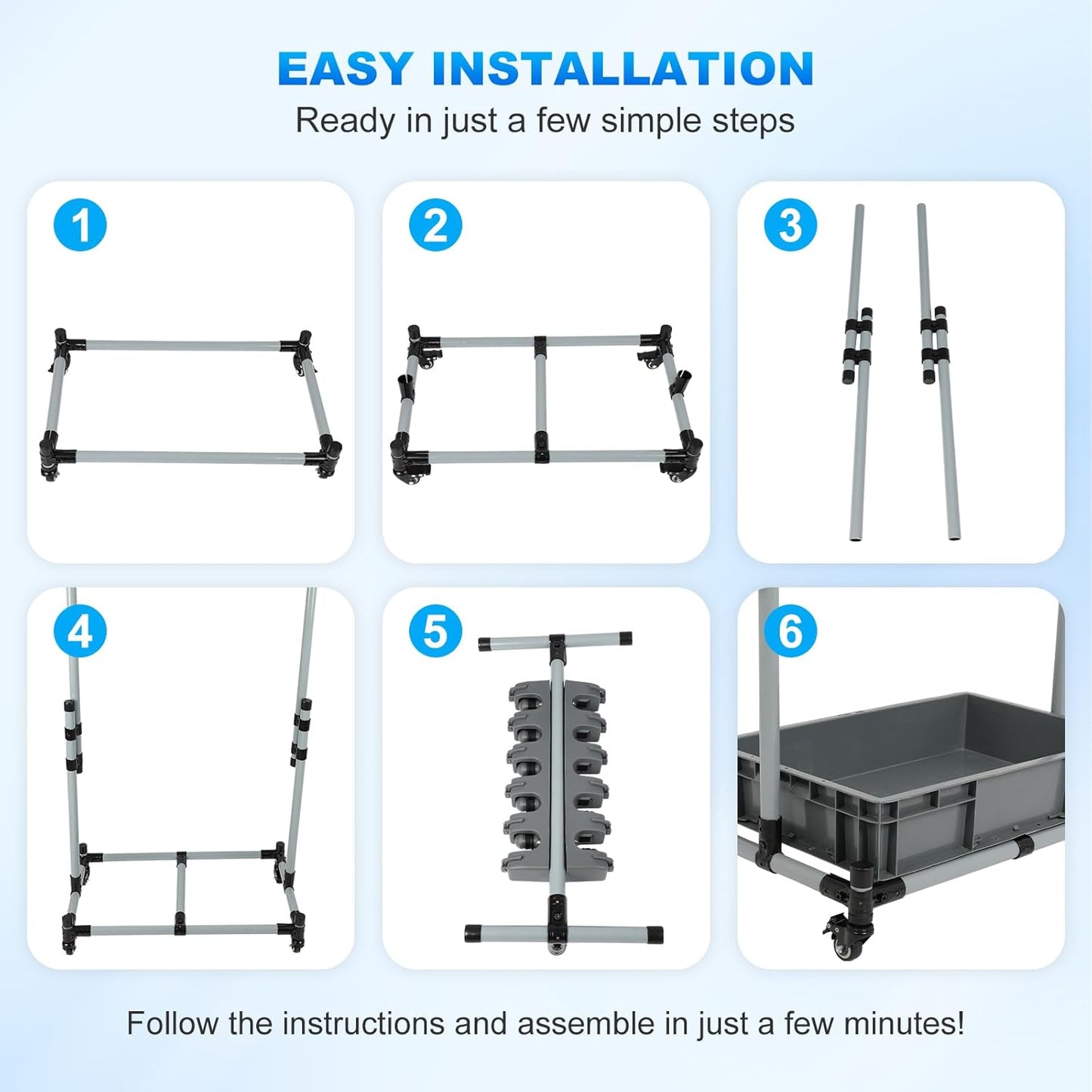 EASY INSTALLATION
Ready in just a few simple steps

1

2

3

4

5

6

Follow the instructions and assemble in just a few minutes!