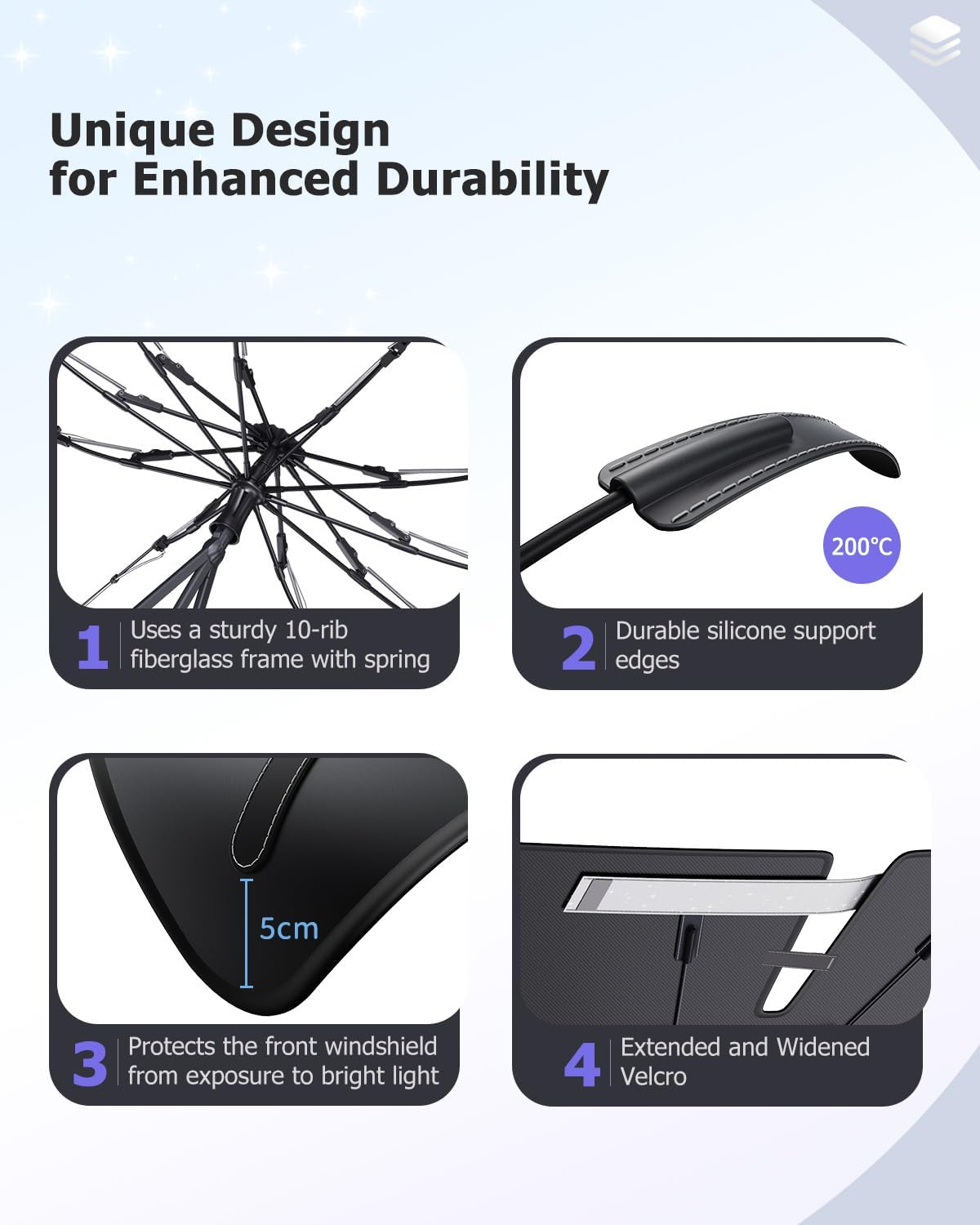 Unique Design for Enhanced Durability

1 Uses a sturdy 10-rib fiberglass frame with spring

200℃

2 Durable silicone support edges

5cm

3 Protects the front windshield from exposure to bright light

4 Extended and Widened Velcro