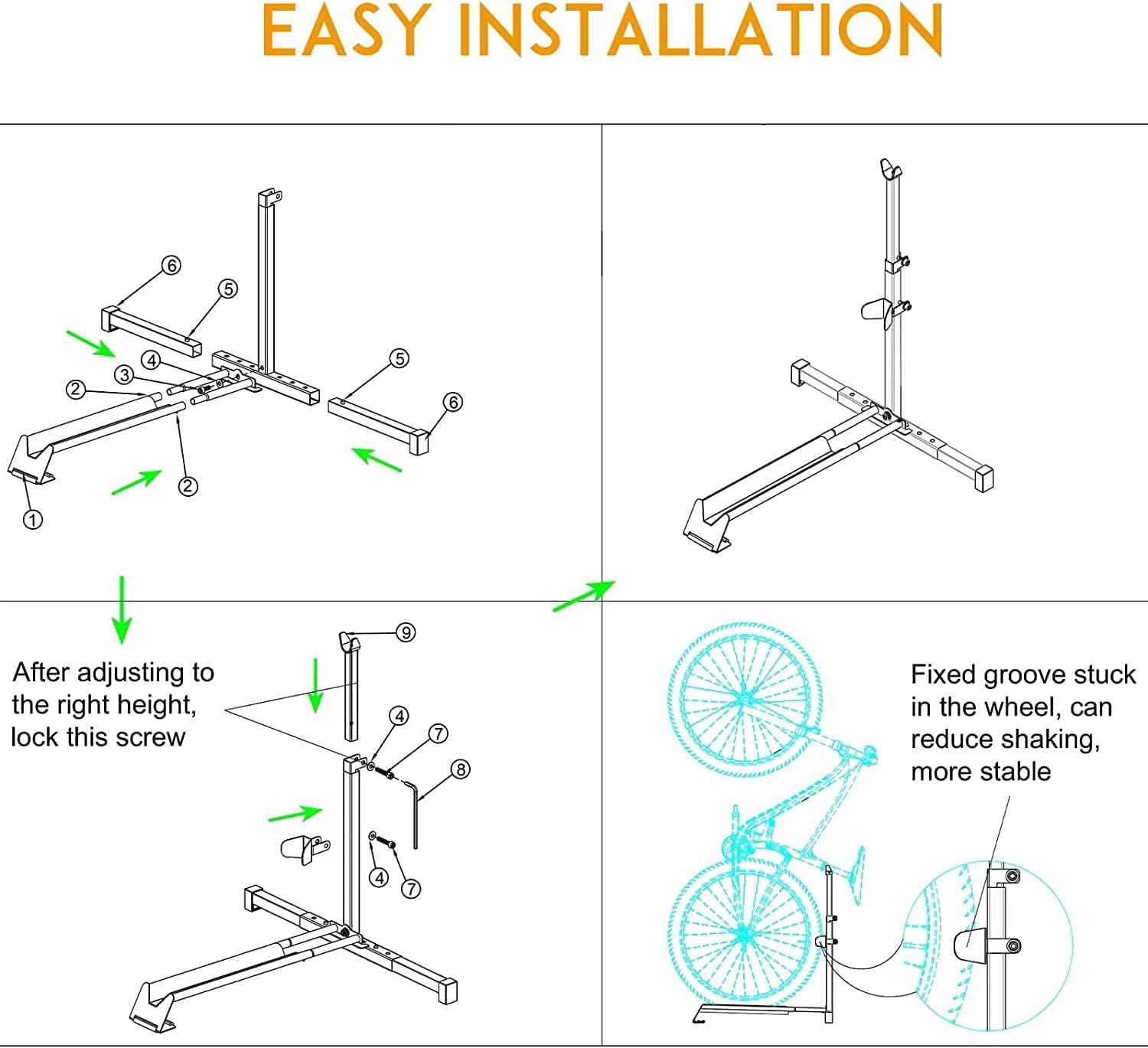 EASY INSTALLATION

6
5
4
3
2
5
6
2
1

After adjusting to the right height, lock this screw

9
4
7
8
4
7

Fixed groove stuck in the wheel, can reduce shaking, more stable