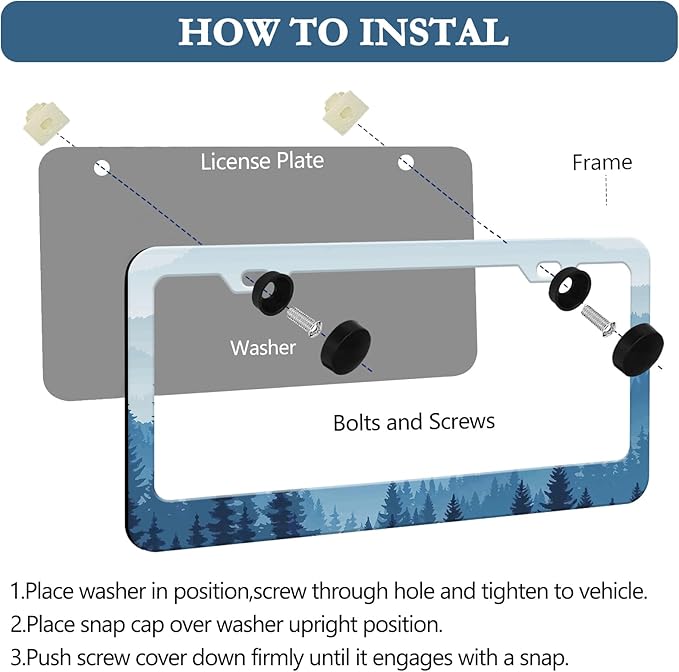 HOW TO INSTAL

License Plate

Frame

Washer

Bolts and Screws

1.Place washer in position,screw through hole and tighten to vehicle.
2.Place snap cap over washer upright position.
3.Push screw cover down firmly until it engages with a snap.