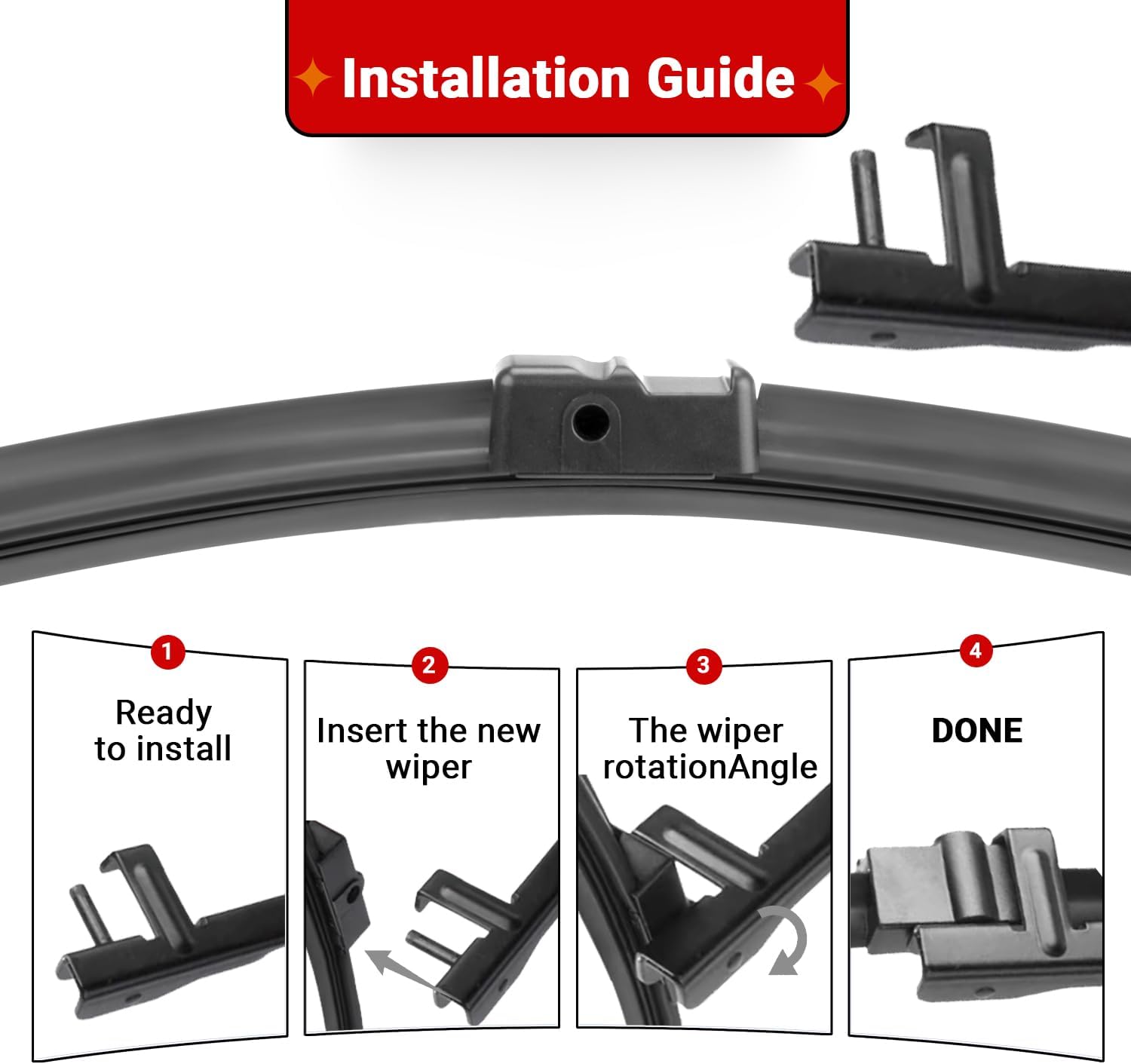 Installation Guide

1

Ready to install

2

Insert the new wiper

3

The wiper rotationAngle

4

DONE