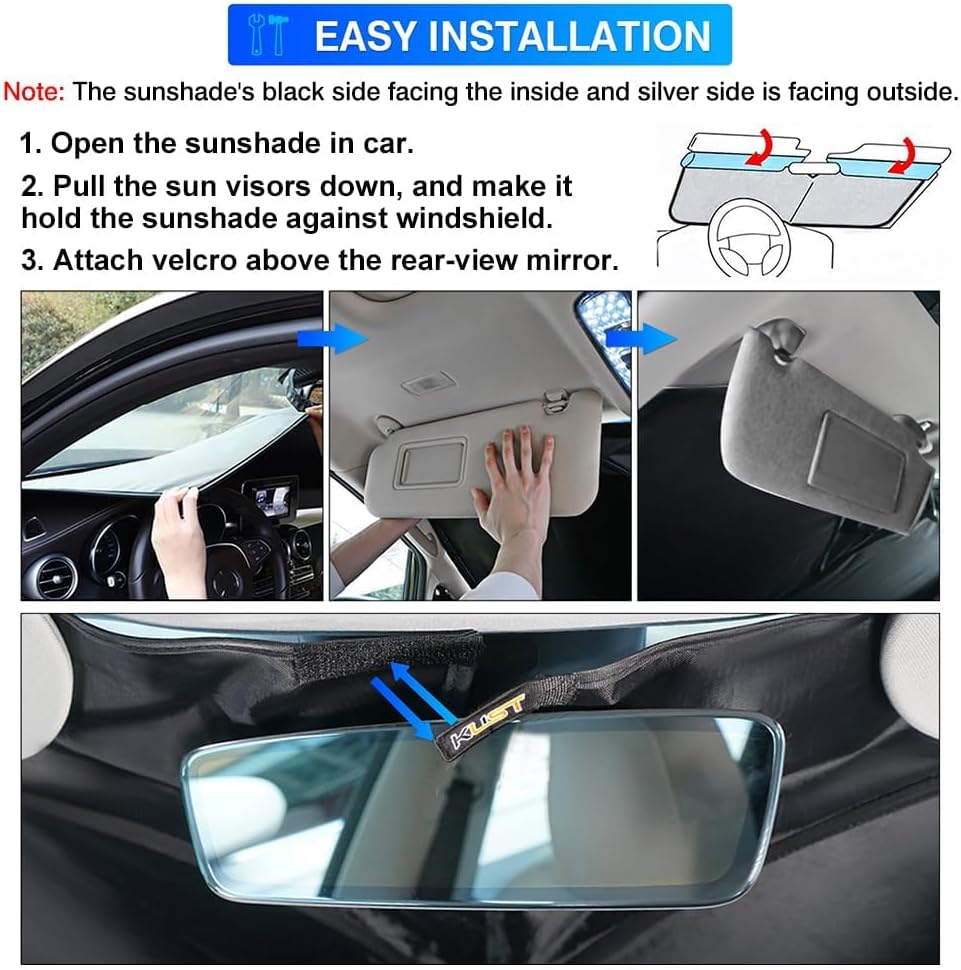 EASY INSTALLATION

Note: The sunshade's black side facing the inside and silver side is facing outside.

1. Open the sunshade in car.

2. Pull the sun visors down, and make it hold the sunshade against windshield.

3. Attach velcro above the rear-view mirror.

KUST