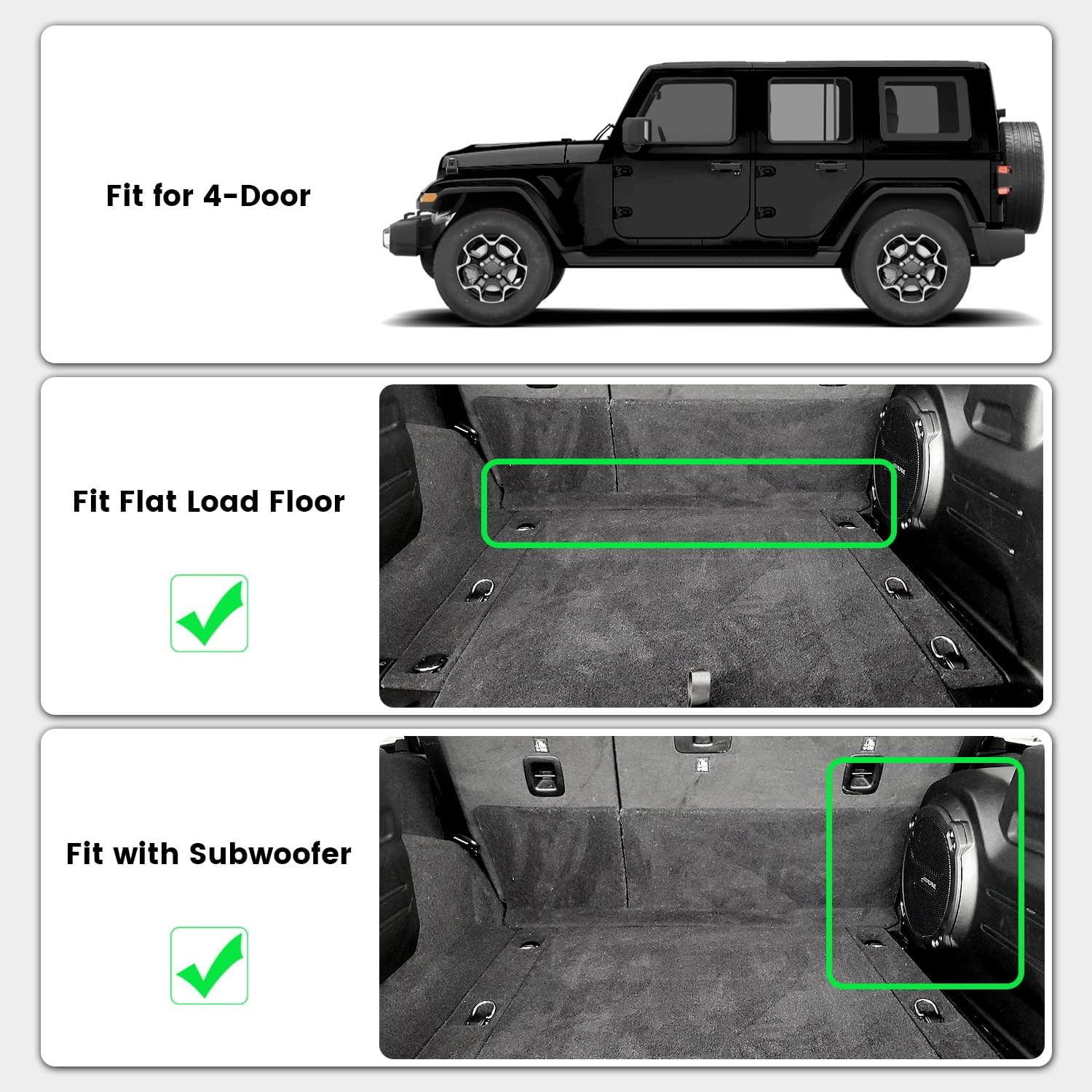 Fit for 4-Door

Fit Flat Load Floor

Fit with Subwoofer