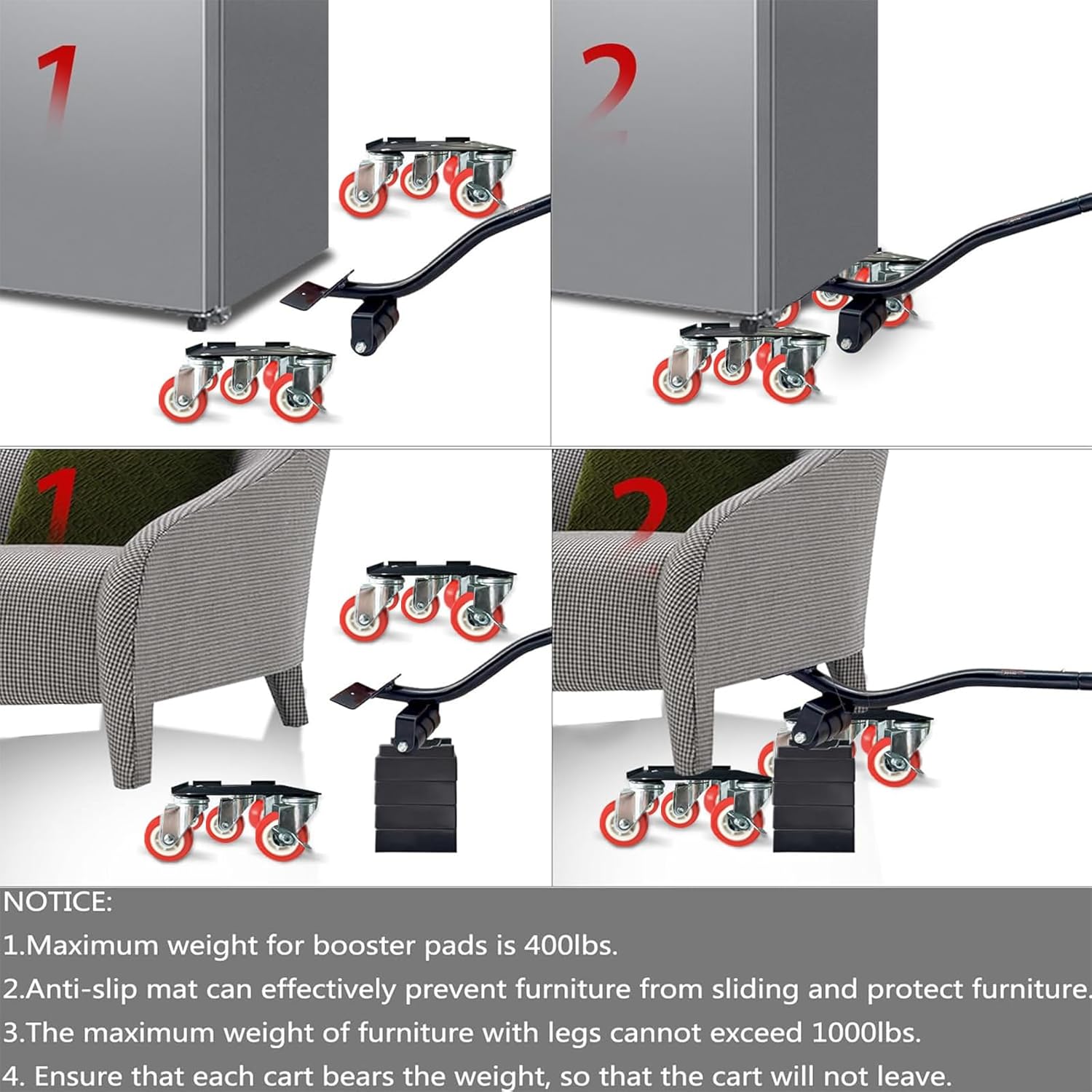 1

2

1

2

NOTICE:
1.Maximum weight for booster pads is 400lbs.
2.Anti-slip mat can effectively prevent furniture from sliding and protect furniture.
3.The maximum weight of furniture with legs cannot exceed 1000lbs.
4. Ensure that each cart bears the weight, so that the cart will not leave.