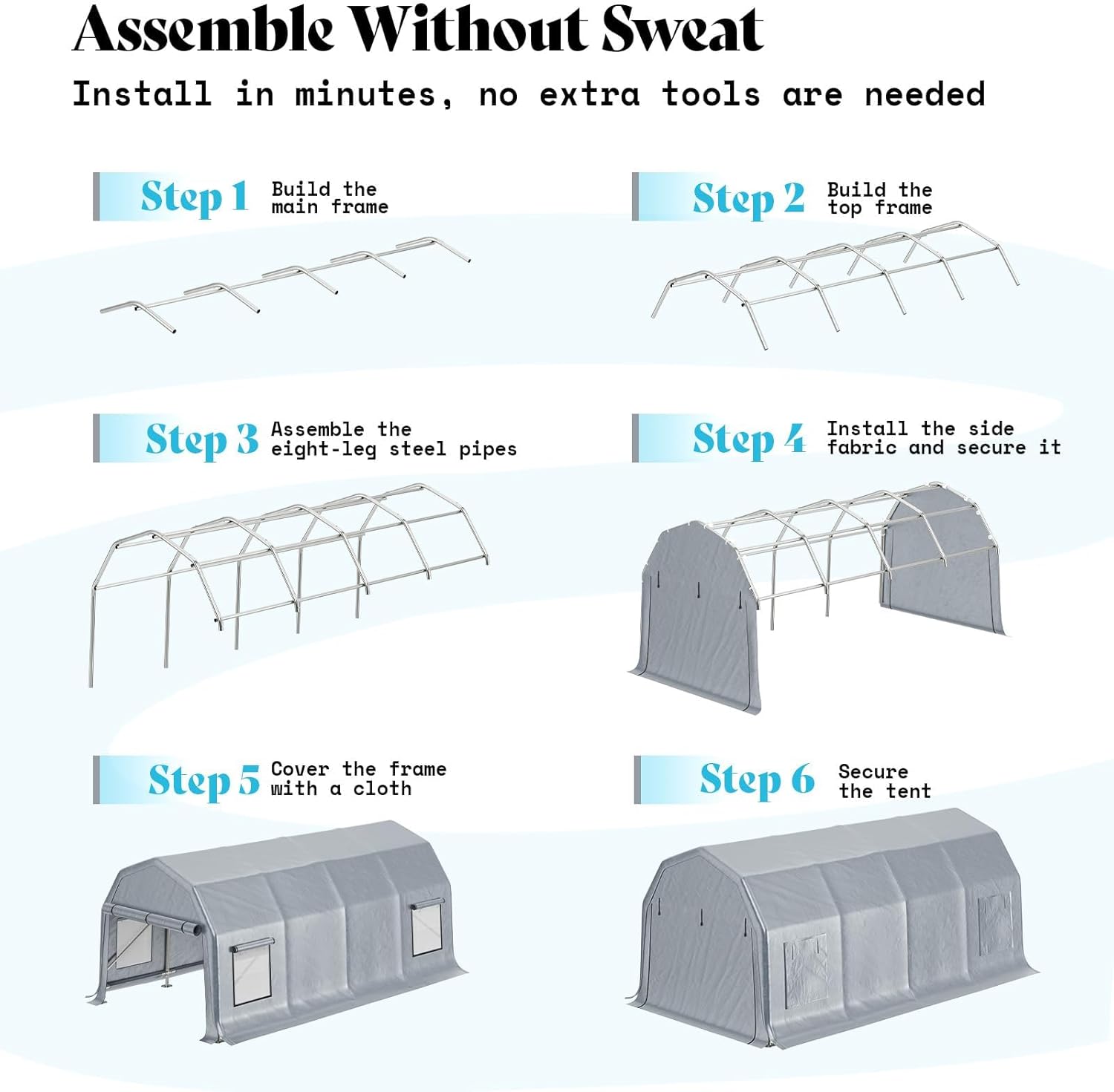 Assemble Without Sweat

Install in minutes, no extra tools are needed

Step 1 Build the main frame

Step 2 Build the top frame

Step 3 Assemble the eight-leg steel pipes

Step 4 Install the side fabric and secure it

Step 5 Cover the frame with a cloth

Step 6 Secure the tent