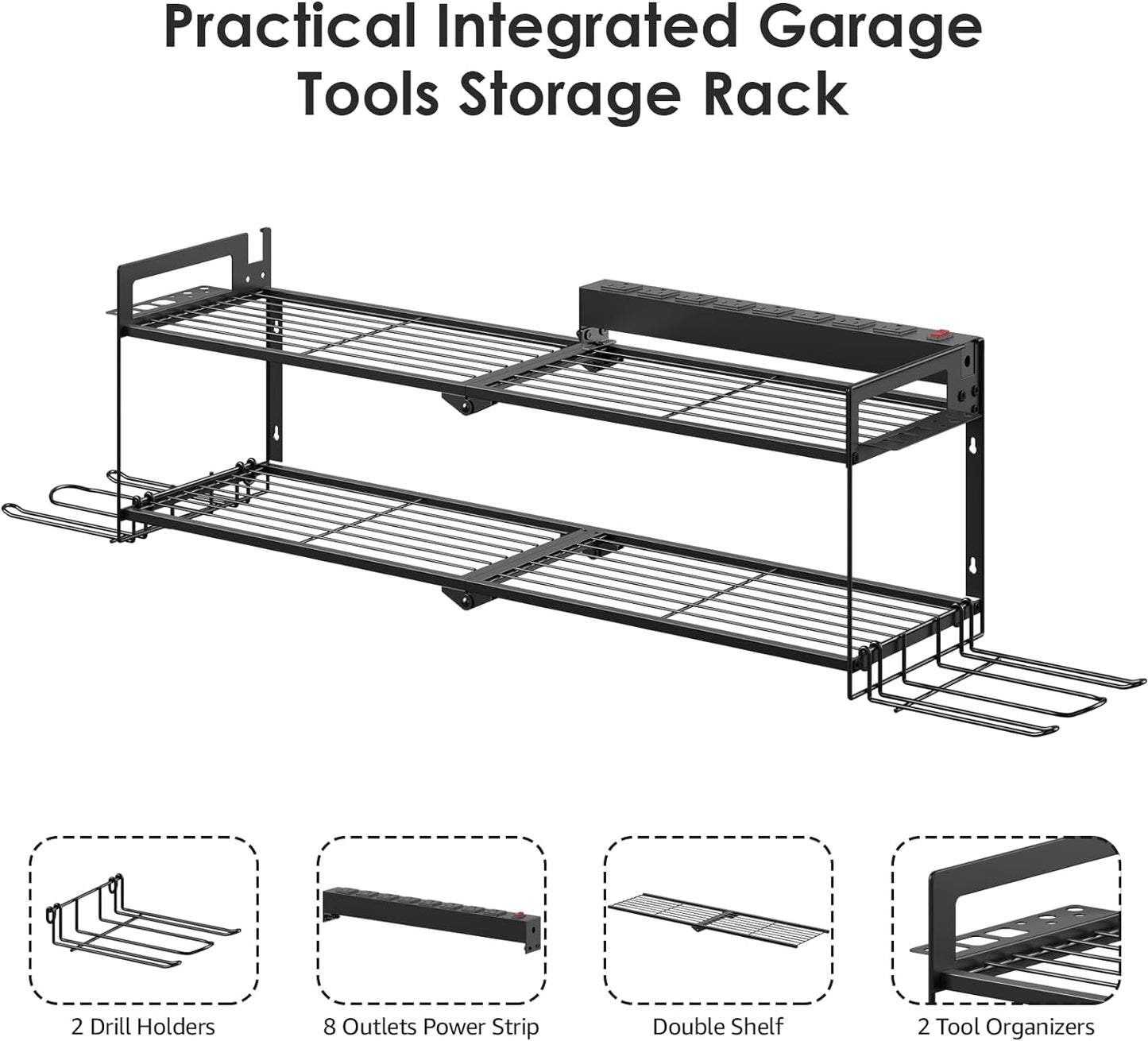 Practical Integrated Garage Tools Storage Rack

2 Drill Holders

8 Outlets Power Strip

Double Shelf

2 Tool Organizers