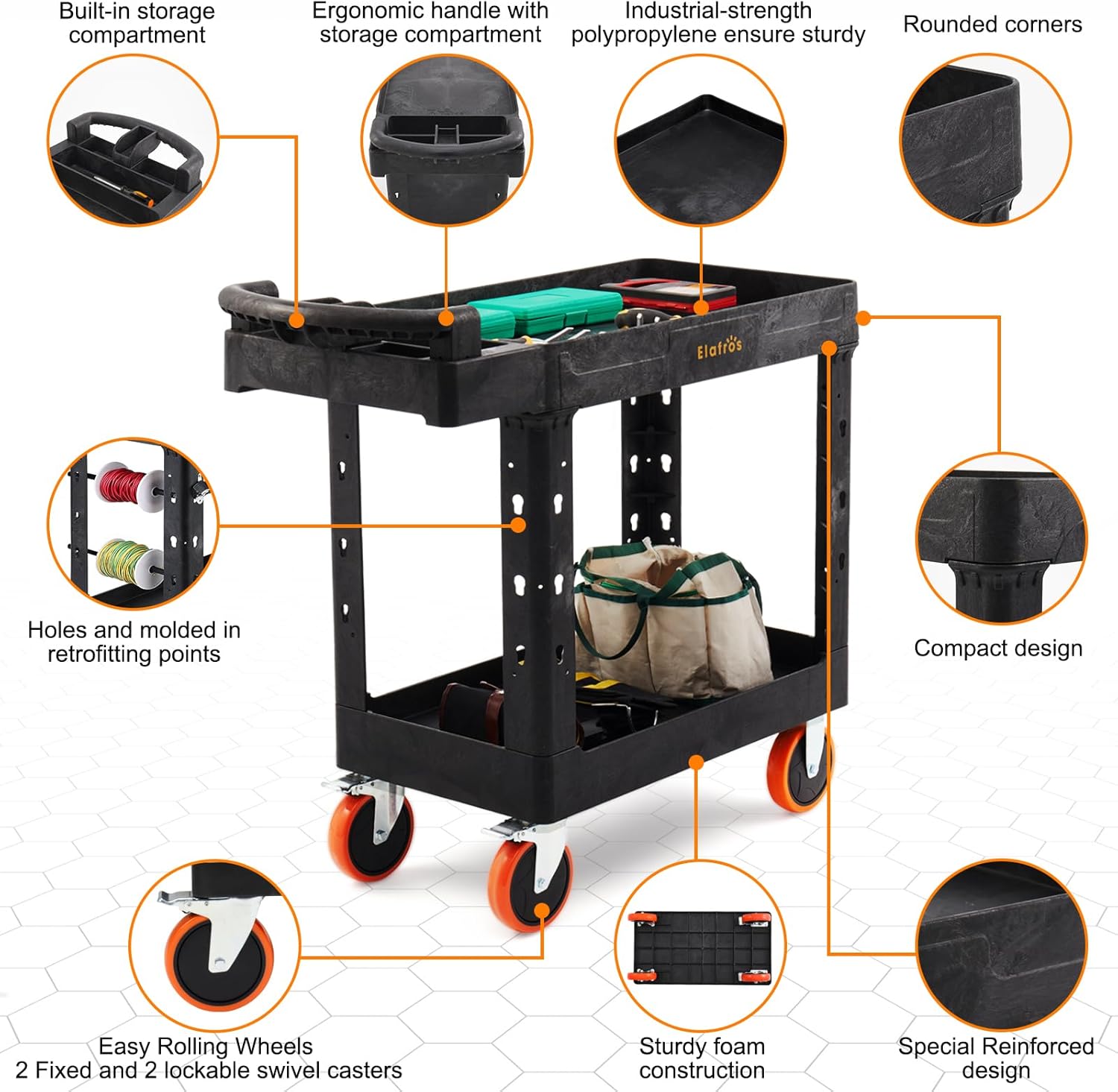 Built-in storage compartment

Ergonomic handle with storage compartment

Industrial-strength polypropylene ensure sturdy

Rounded corners

Elafros

Holes and molded in retrofitting points

Compact design

Easy Rolling Wheels
2 Fixed and 2 lockable swivel casters

Sturdy foam construction

Special Reinforced design