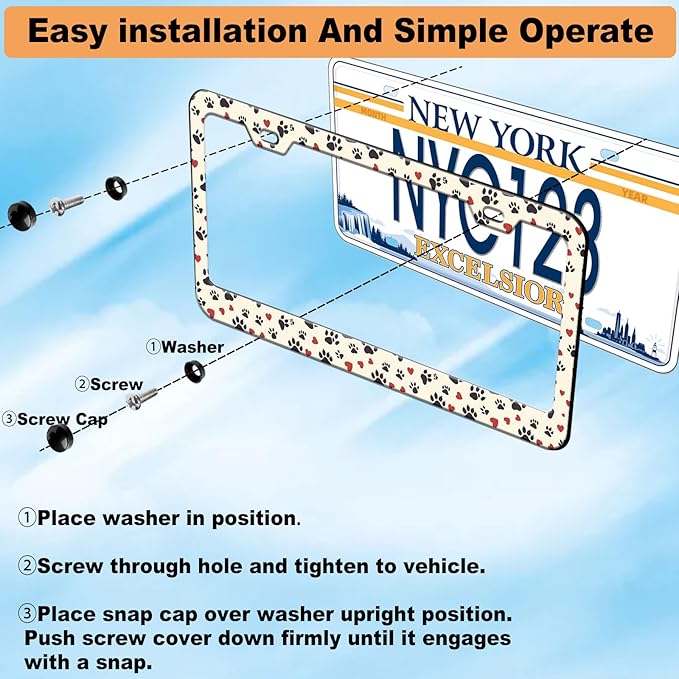 Easy installation And Simple Operate

MONTH
NEW YORK
YEAR
NYC123
EXCELSIOR

①Washer
②Screw
③Screw Cap

①Place washer in position.

②Screw through hole and tighten to vehicle.

③Place snap cap over washer upright position. Push screw cover down firmly until it engages with a snap.