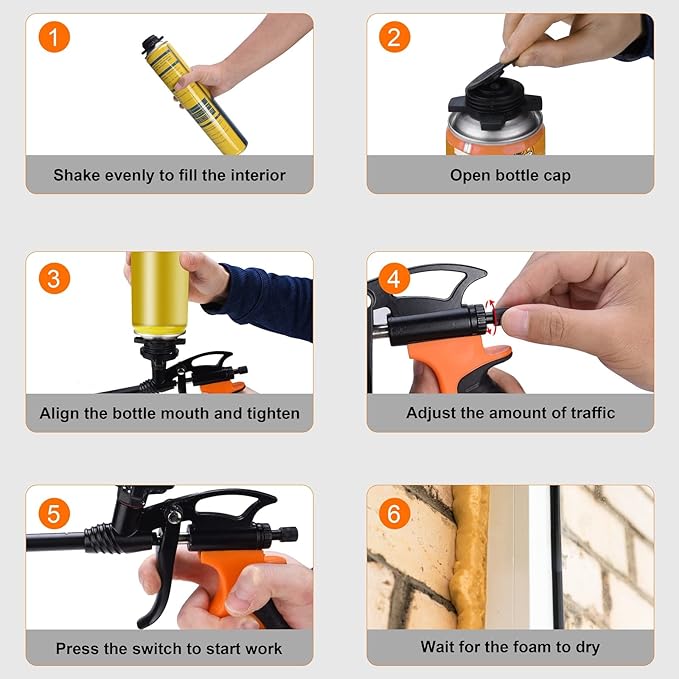 1
Shake evenly to fill the interior

2
Open bottle cap

3
Align the bottle mouth and tighten

4
Adjust the amount of traffic

5
Press the switch to start work

6
Wait for the foam to dry