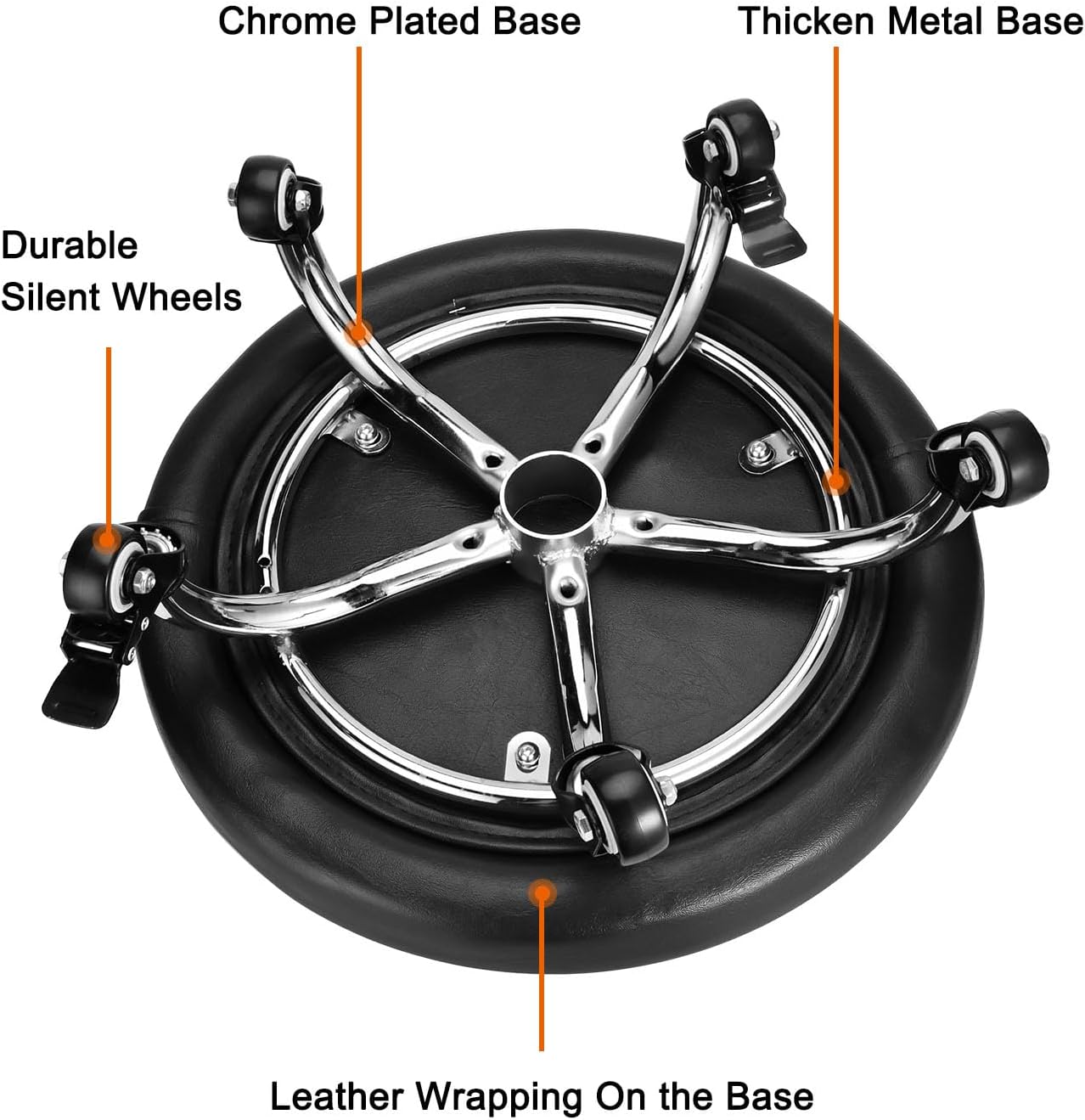 Chrome Plated Base

Thicken Metal Base

Durable Silent Wheels

Leather Wrapping On the Base