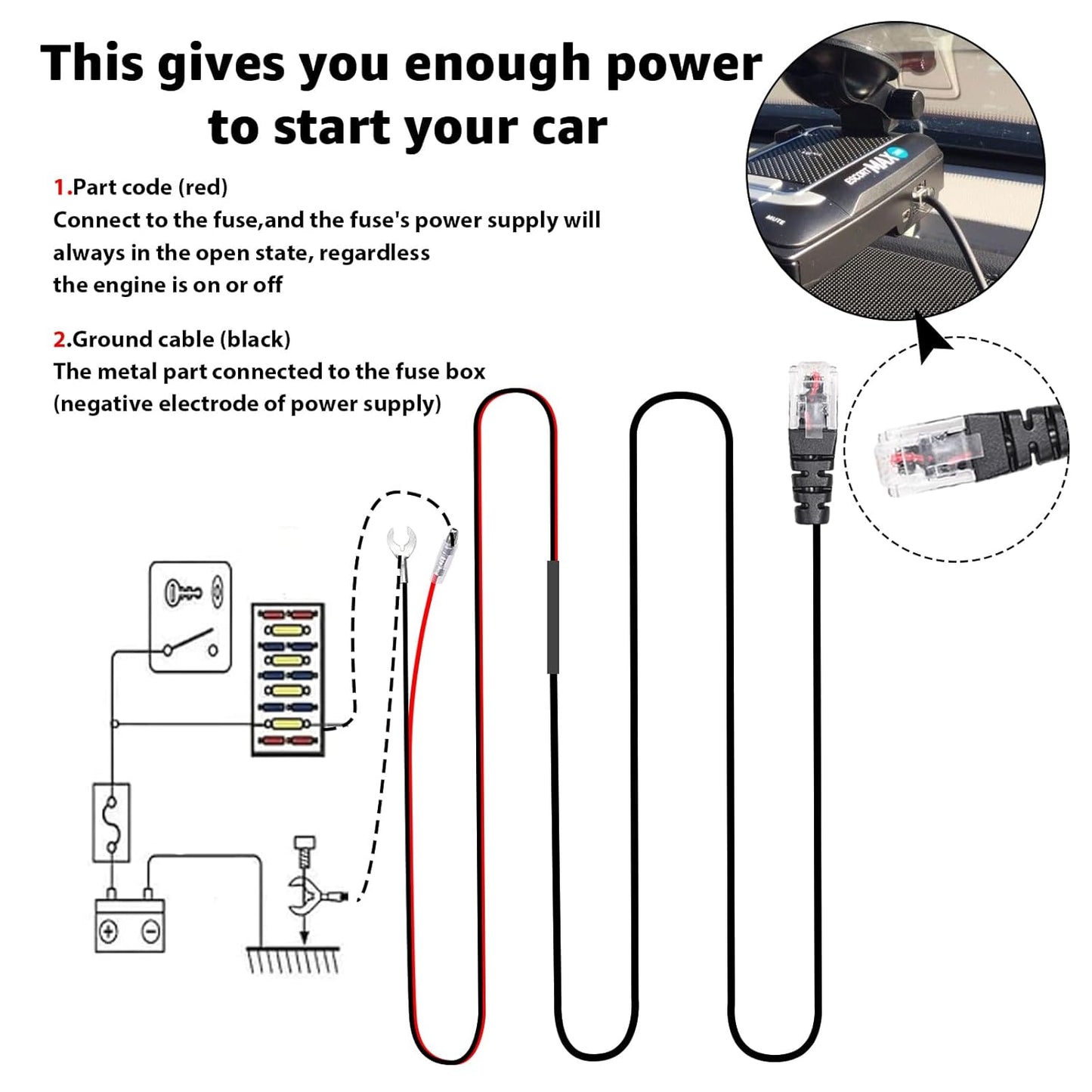 This gives you enough power to start your car

1.Part code (red)
Connect to the fuse,and the fuse's power supply will always in the open state, regardless the engine is on or off

2.Ground cable (black)
The metal part connected to the fuse box (negative electrode of power supply)

ESCORT MAX

MUTE