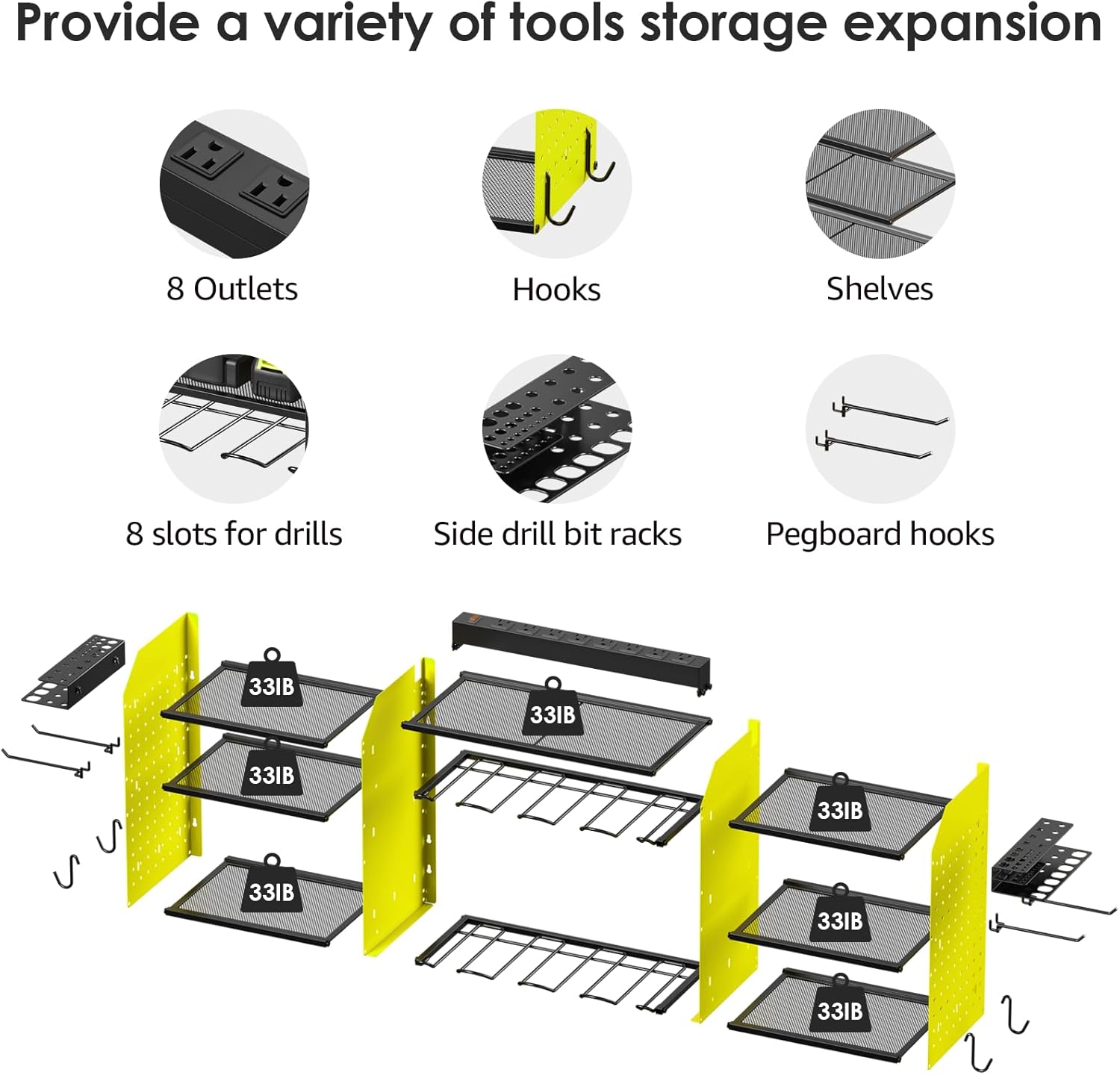 Provide a variety of tools storage expansion

8 Outlets

Hooks

Shelves

8 slots for drills

Side drill bit racks

Pegboard hooks

33IB

33IB

33IB

33IB

33IB

33IB

33IB