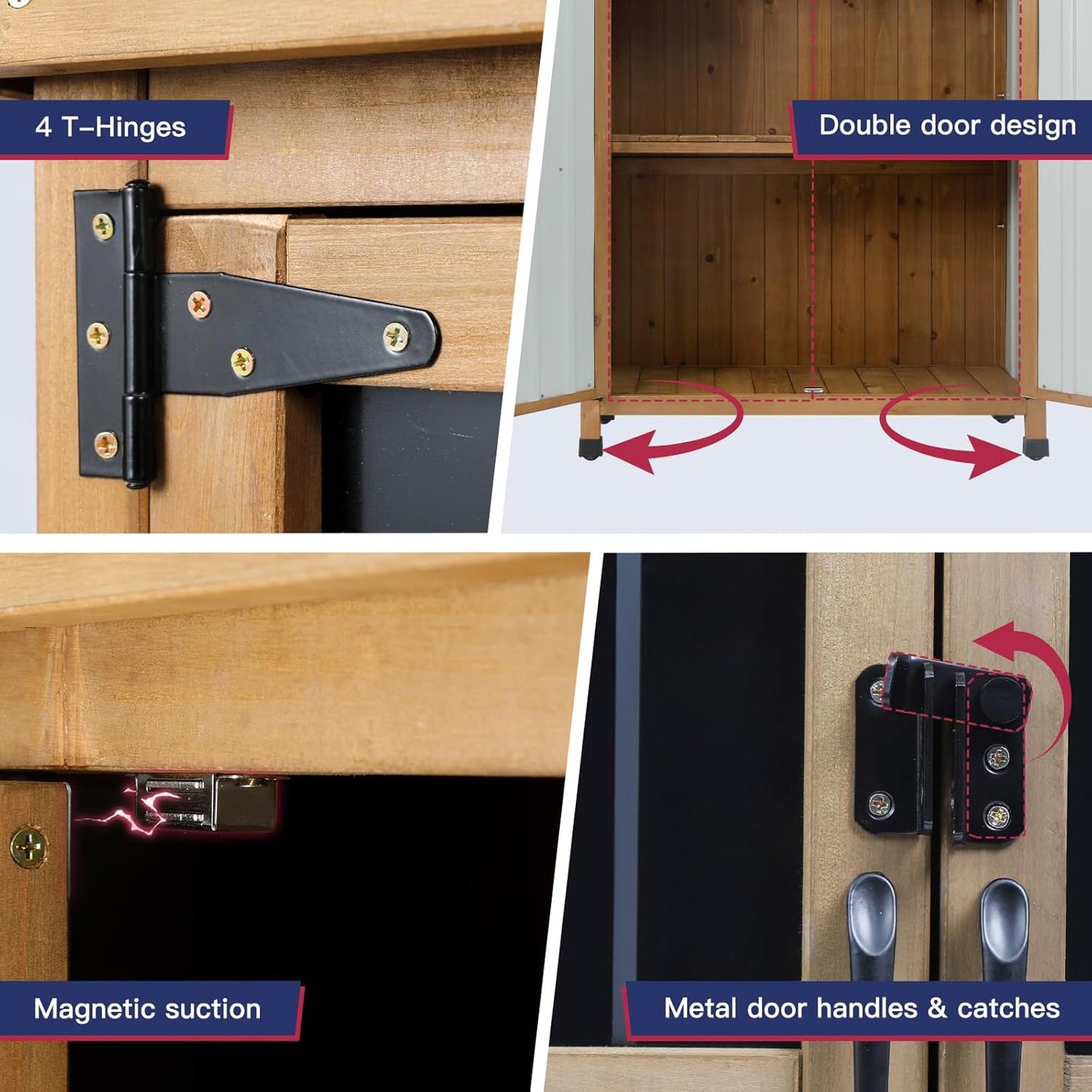 4 T-Hinges

Double door design

Magnetic suction

Metal door handles & catches