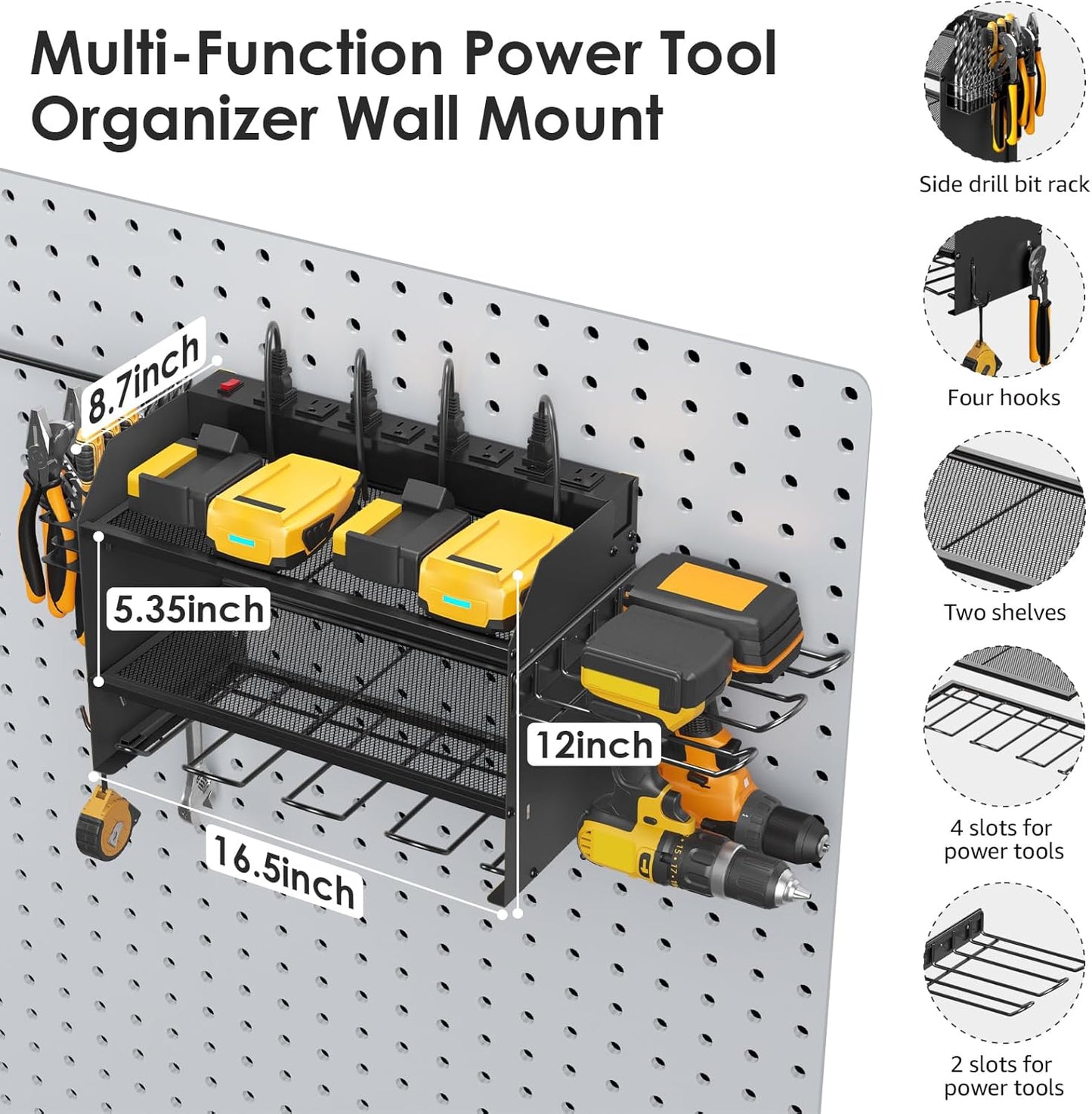 Multi-Function Power Tool Organizer Wall Mount

8.7inch

5.35inch

12inch

16.5inch

Side drill bit rack

Four hooks

Two shelves

4 slots for power tools

2 slots for power tools