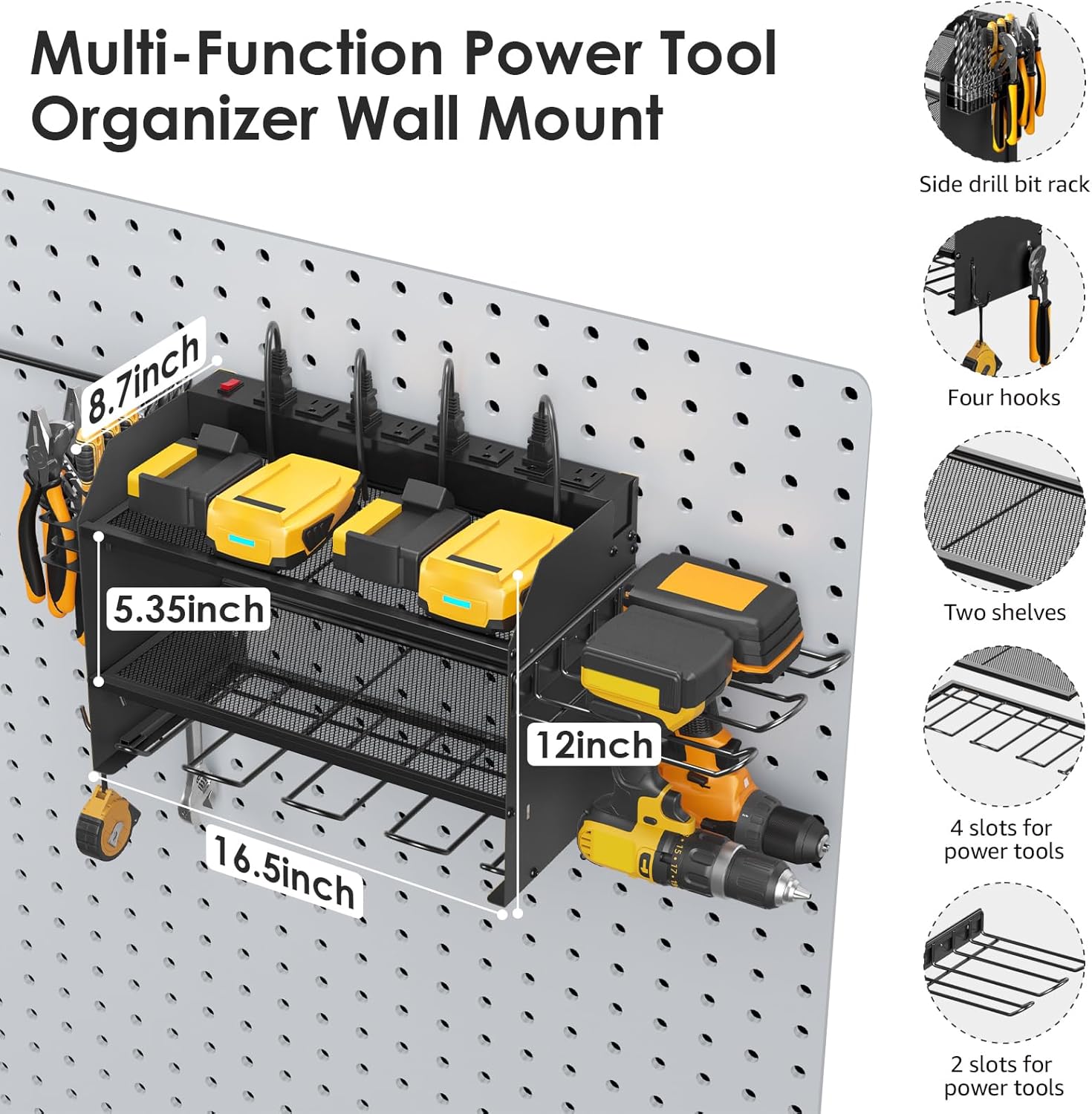 Multi-Function Power Tool Organizer Wall Mount

8.7inch

5.35inch

12inch

16.5inch

Side drill bit rack

Four hooks

Two shelves

4 slots for power tools

2 slots for power tools