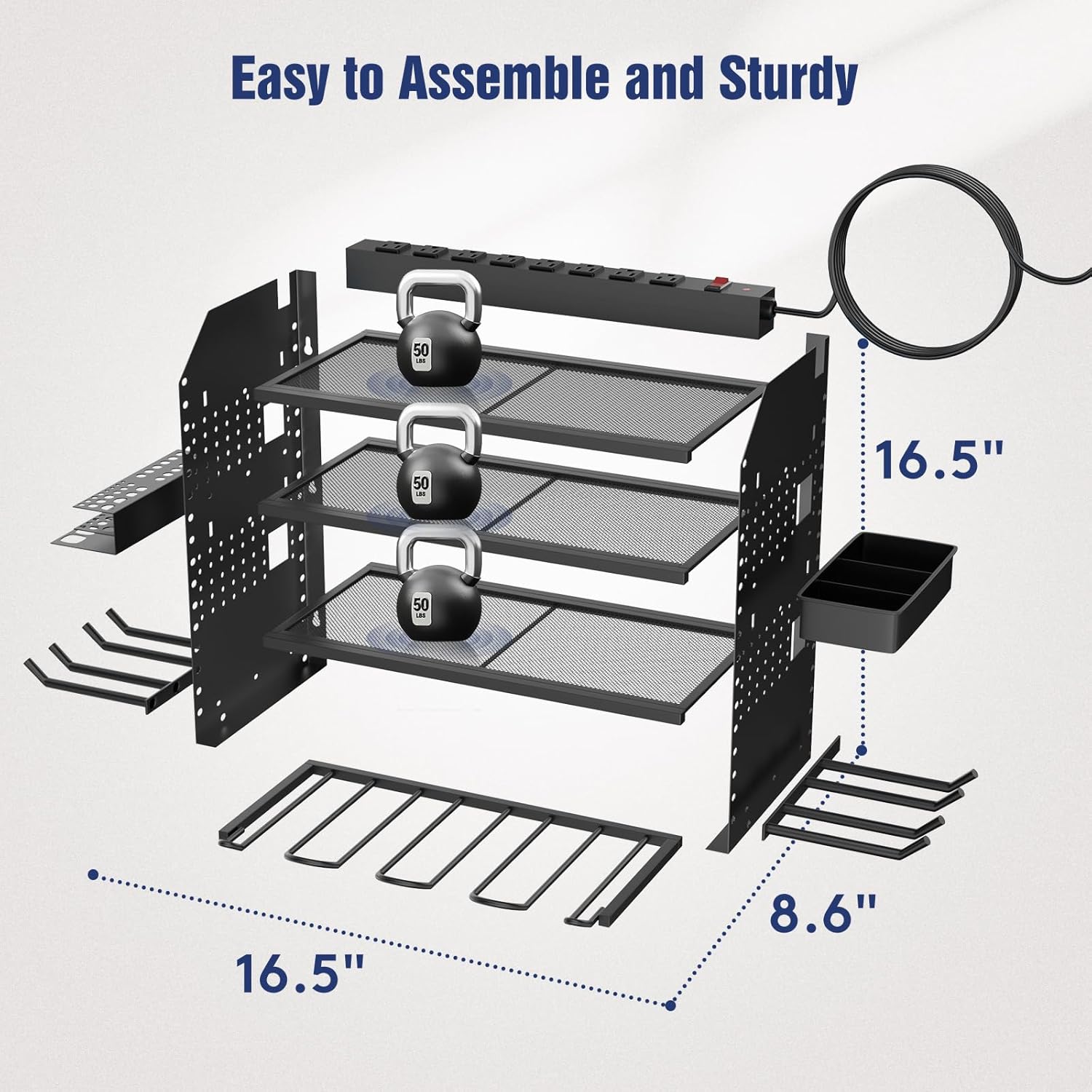 Easy to Assemble and Sturdy

50 LBS

50 LBS

50 LBS

16.5"

8.6"

16.5"