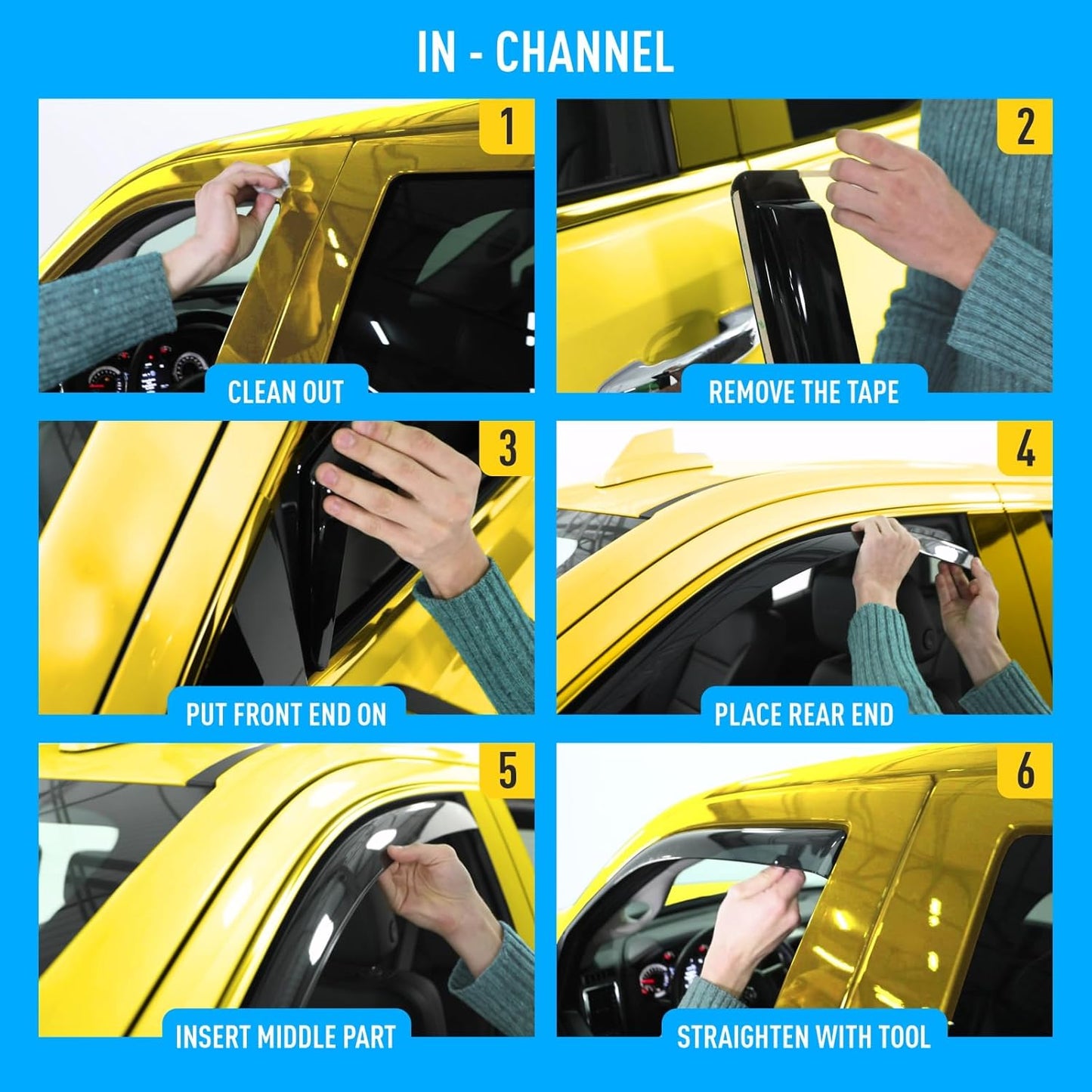 IN - CHANNEL

1

CLEAN OUT

2

REMOVE THE TAPE

3

PUT FRONT END ON

4

PLACE REAR END

5

INSERT MIDDLE PART

6

STRAIGHTEN WITH TOOL