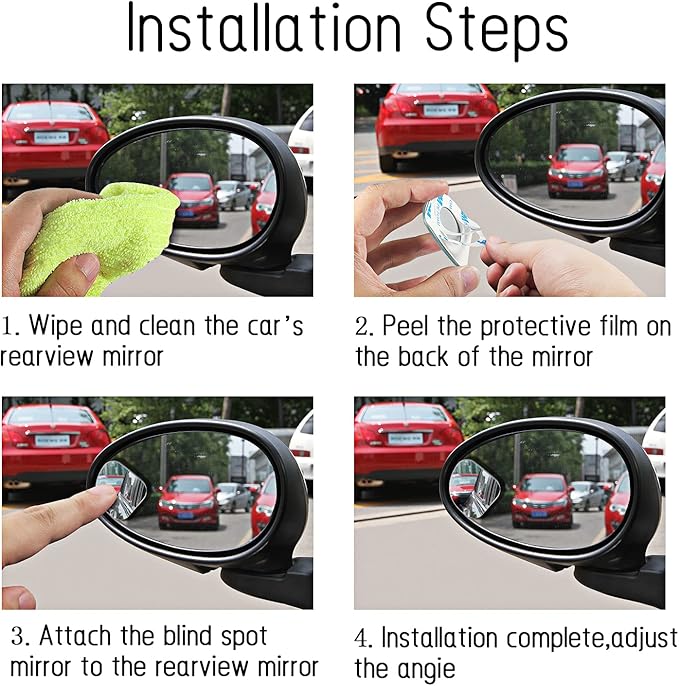 Installation Steps

1. Wipe and clean the car's rearview mirror

2. Peel the protective film on the back of the mirror

3. Attach the blind spot mirror to the rearview mirror

4. Installation complete,adjust the angie