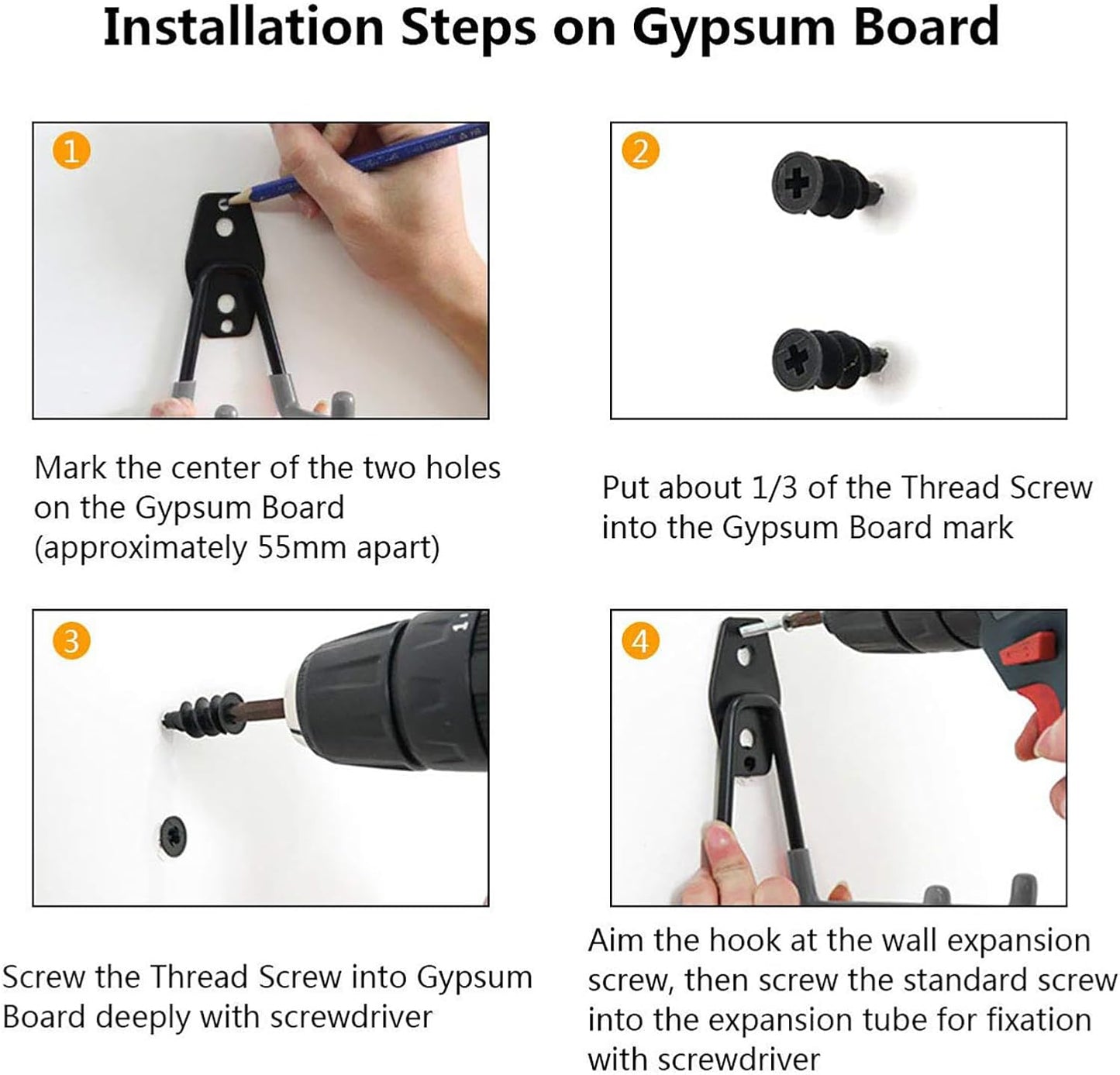 Installation Steps on Gypsum Board

1

Mark the center of the two holes on the Gypsum Board (approximately 55mm apart)

2

Put about 1/3 of the Thread Screw into the Gypsum Board mark

3

Screw the Thread Screw into Gypsum Board deeply with screwdriver

4

Aim the hook at the wall expansion screw, then screw the standard screw into the expansion tube for fixation with screwdriver