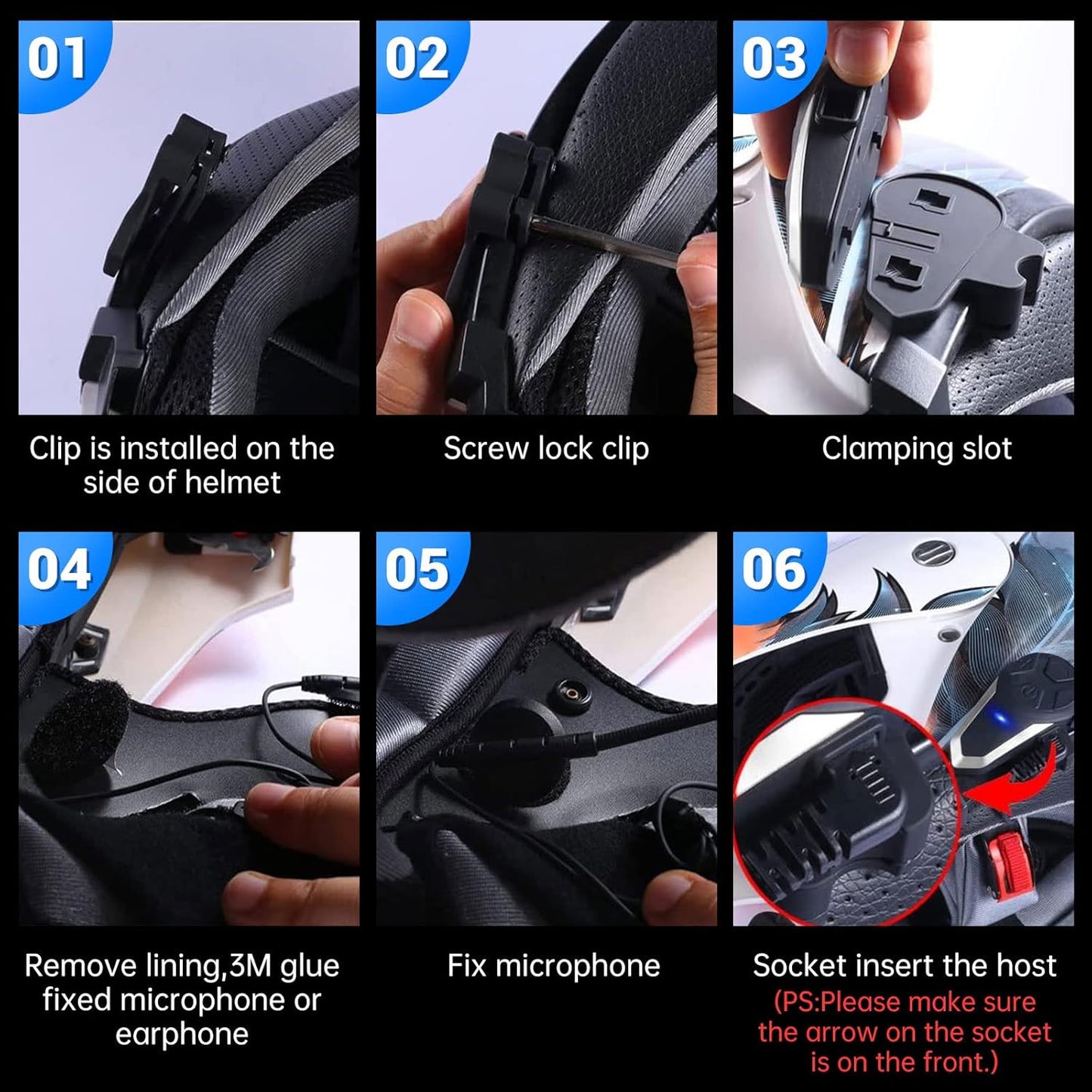 01

Clip is installed on the side of helmet

02

Screw lock clip

03

Clamping slot

04

Remove lining,3M glue fixed microphone or earphone

05

Fix microphone

06

Socket insert the host (PS:Please make sure the arrow on the socket is on the front.)