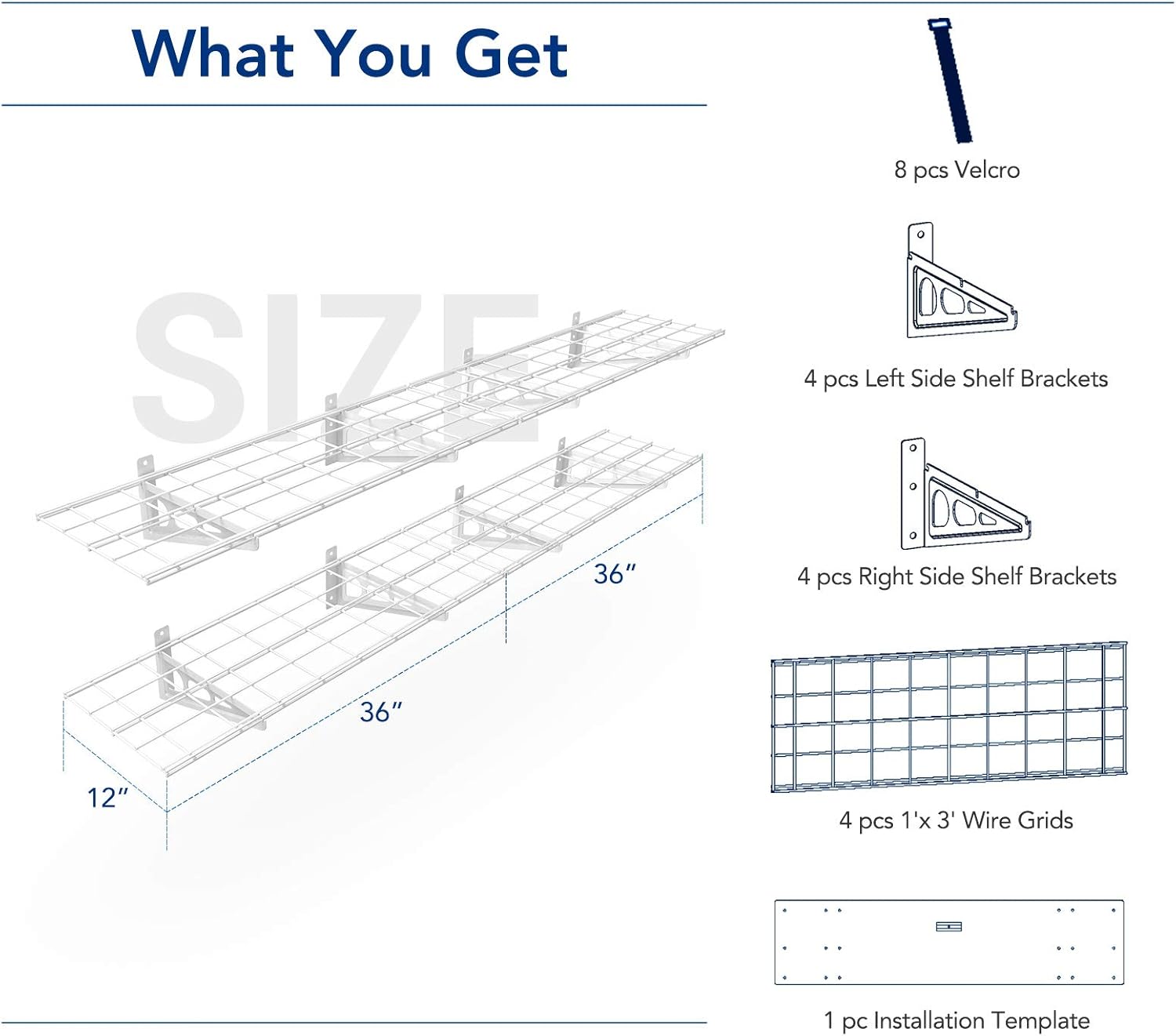 What You Get

SIZE

36″

36″

12″

8 pcs Velcro

4 pcs Left Side Shelf Brackets

4 pcs Right Side Shelf Brackets

4 pcs 1'x 3' Wire Grids

1 pc Installation Template