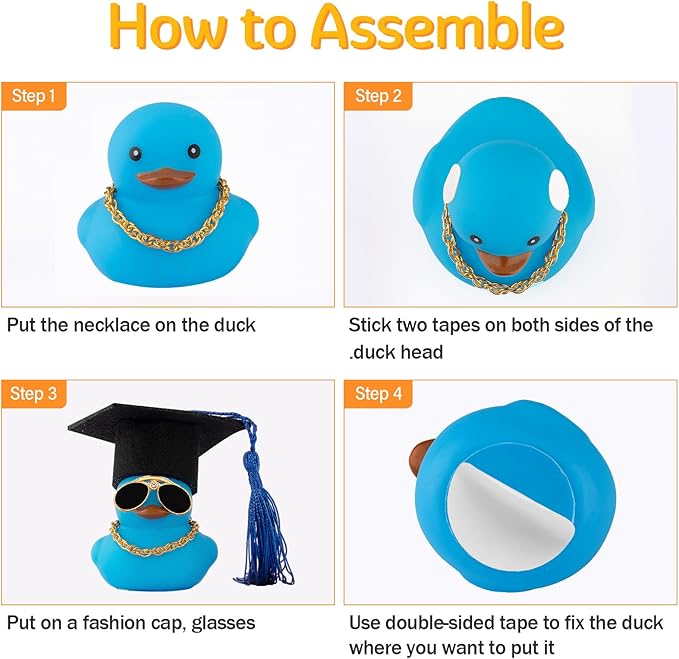 How to Assemble

Step 1

Put the necklace on the duck

Step 2

Stick two tapes on both sides of the .duck head

Step 3

Put on a fashion cap, glasses

Step 4

Use double-sided tape to fix the duck where you want to put it